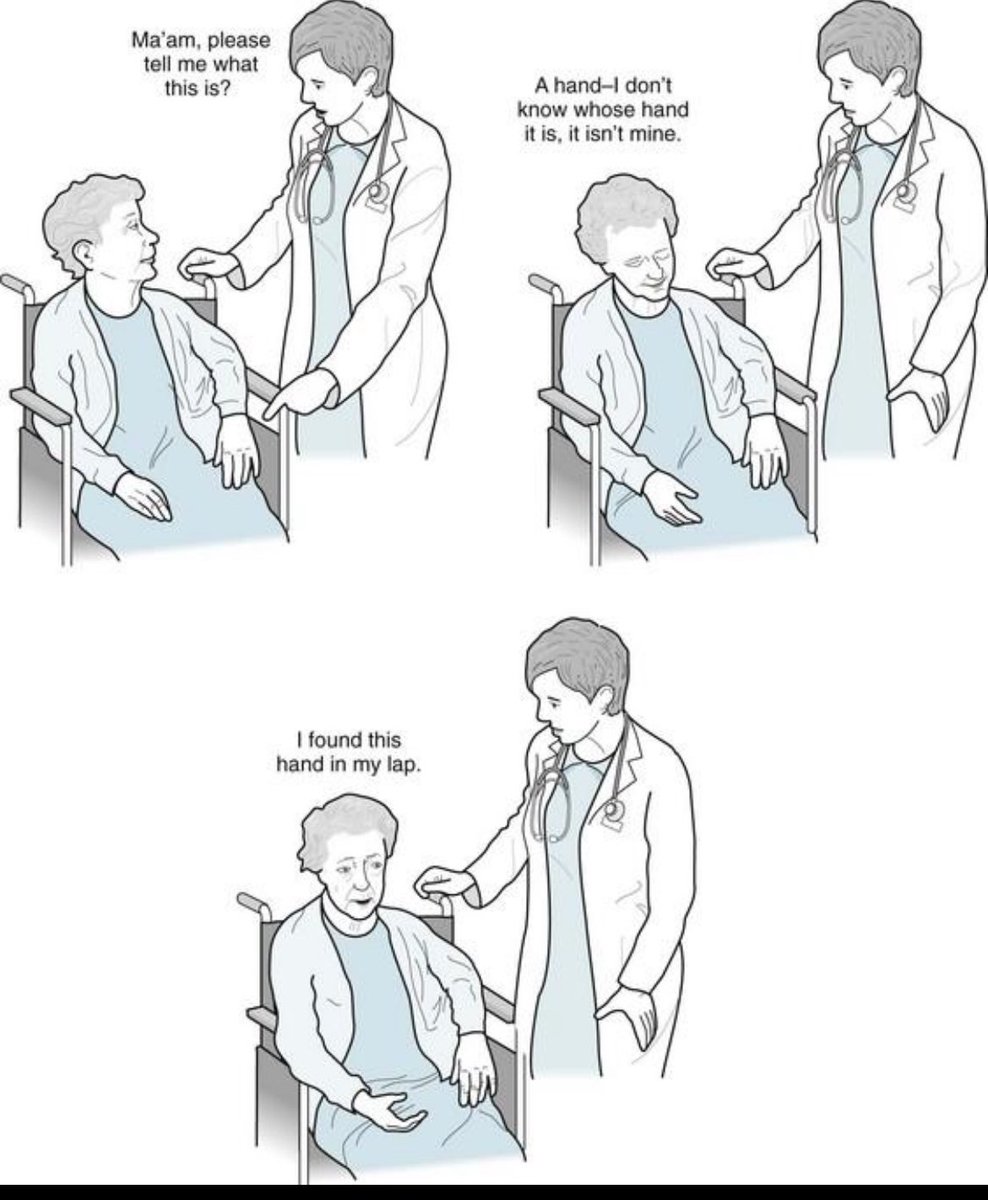 Ma'am, please tell me what this is?

A hand–I don't know whose hand it is, it isn't mine.

I found this hand in my lap.