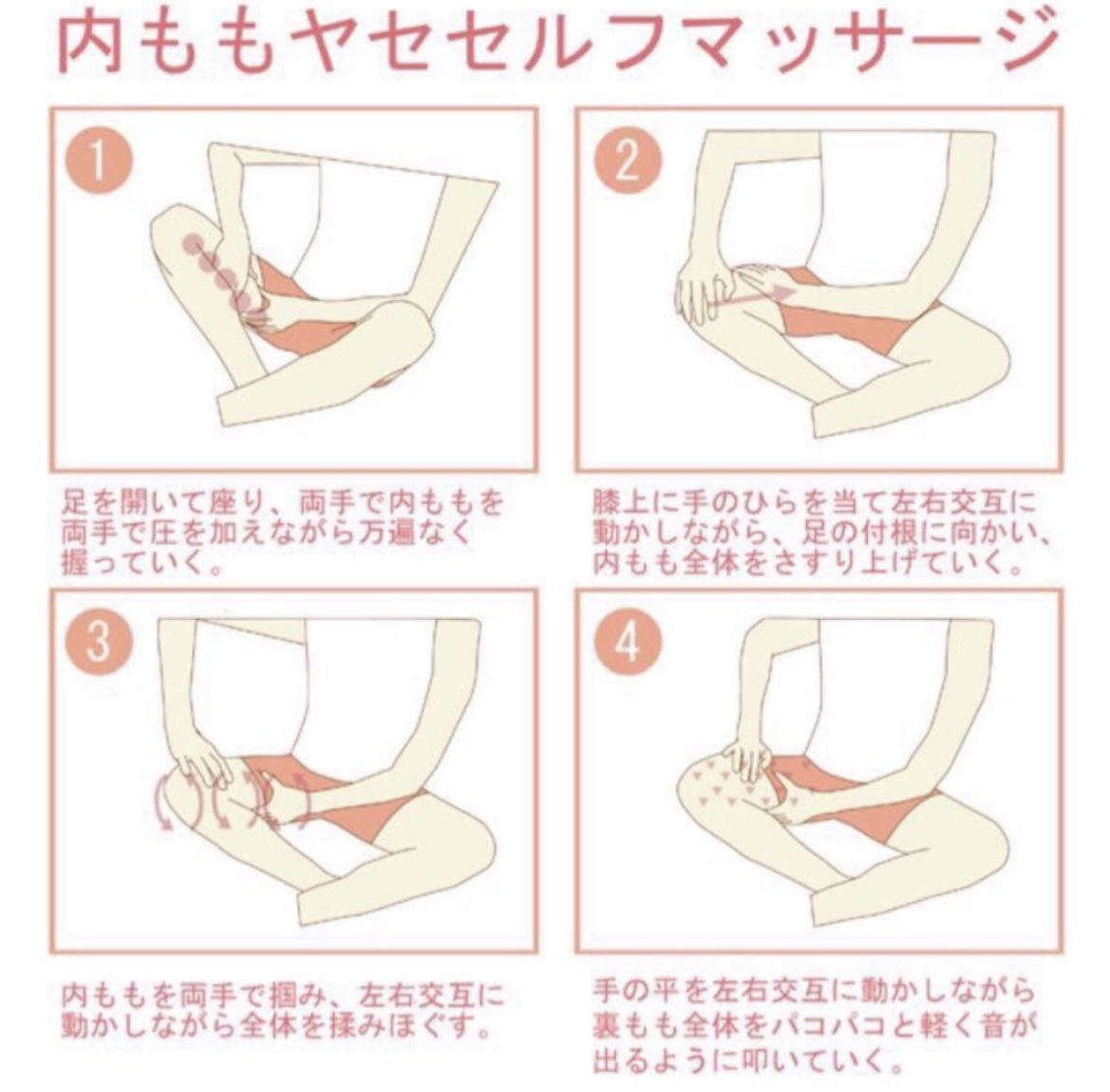 内ももヤセセルフマッサージ

1

足を開いて座り、両手で内ももを両手で圧を加えながら万遍なく握っていく。

2

膝上に手のひらを当て左右交互に動かしながら、足の付根に向かい、内もも全体をさすり上げていく。

3

内ももを両手で掴み、左右交互に動かしながら全体を揉みほぐす。

4

手の平を左右交互に動かしながら裏もも全体をパコパコと軽く音が出るように叩いていく。