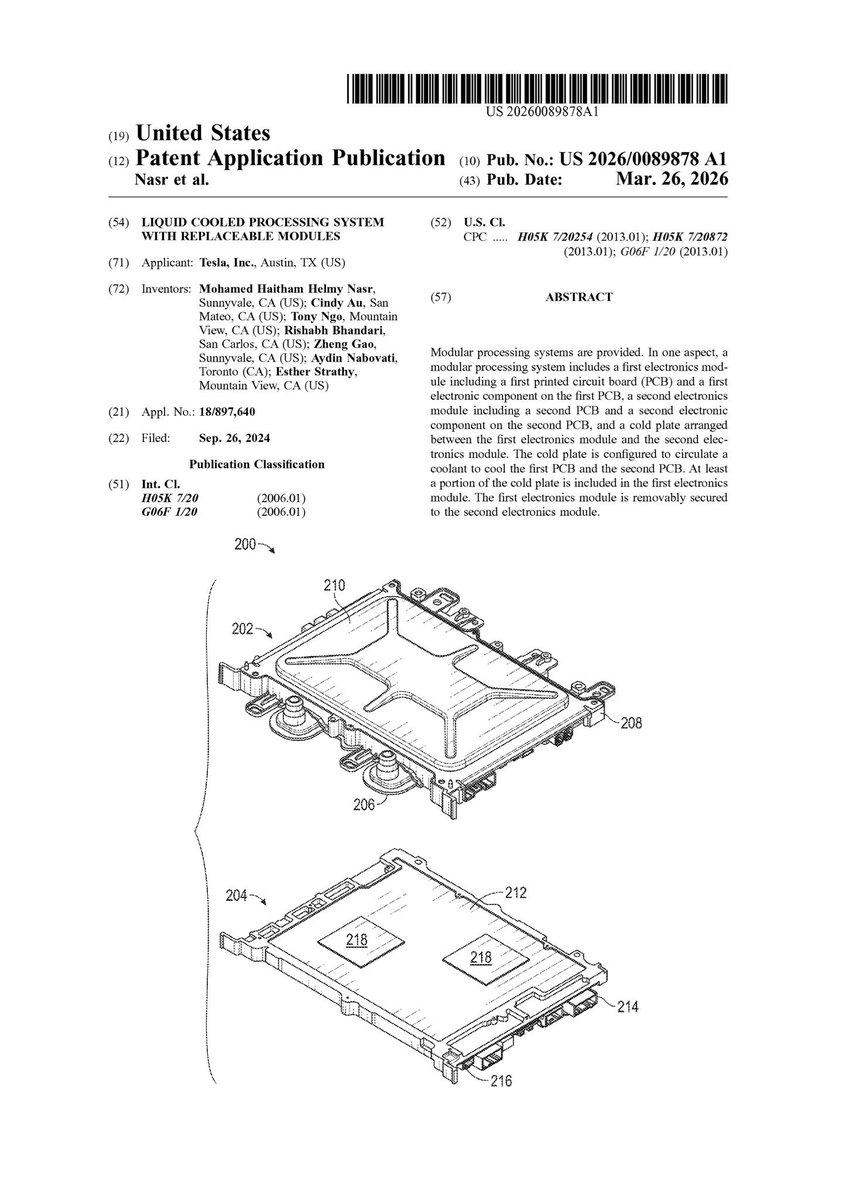 US 20260089878A1

(19) United States
(12) Patent Application Publication
Nasr et al.

(10) Pub. No.: US 2026/0089878 A1
(43) Pub. Date: Mar. 26, 2026

(54) LIQUID COOLED PROCESSING SYSTEM WITH REPLACEABLE MODULES

(71) Applicant: Tesla, Inc., Austin, TX (US)

(72) Inventors: Mohamed Haitham Helmy Nasr, Sunnyvale, CA (US); Cindy Au, San Mateo, CA (US); Tony Ngo, Mountain View, CA (US); Rishabh Bhandari, San Carlos, CA (US); Zheng Gao, Sunnyvale, CA (US); Aydin Nabovati, Toronto (CA); Esther Strathy, Mountain View, CA (US)

(21) Appl. No.: 18/897,640

(22) Filed: Sep. 26, 2024

Publication Classification

(51) Int. Cl.
H05K 7/20 (2006.01)
G06F 1/20 (2006.01)

(52) U.S. Cl.
CPC ..... H05K 7/20254 (2013.01); H05K 7/20872 (2013.01); G06F 1/20 (2013.01)

(57) ABSTRACT

Modular processing systems are provided. In one aspect, a modular processing system includes a first electronics module including a first printed circuit board (PCB) and a first electronic component on the first PCB, a second electronics module including a second PCB and a second electronic component on the second PCB, and a cold plate arranged between the first electronics module and the second electronics module. The cold plate is configured to circulate a coolant to cool the first PCB and the second PCB. At least a portion of the cold plate is included in the first electronics module. The first electronics module is removably secured to the second electronics module.

200
210
202
208
206
204
212
218
218
214
216