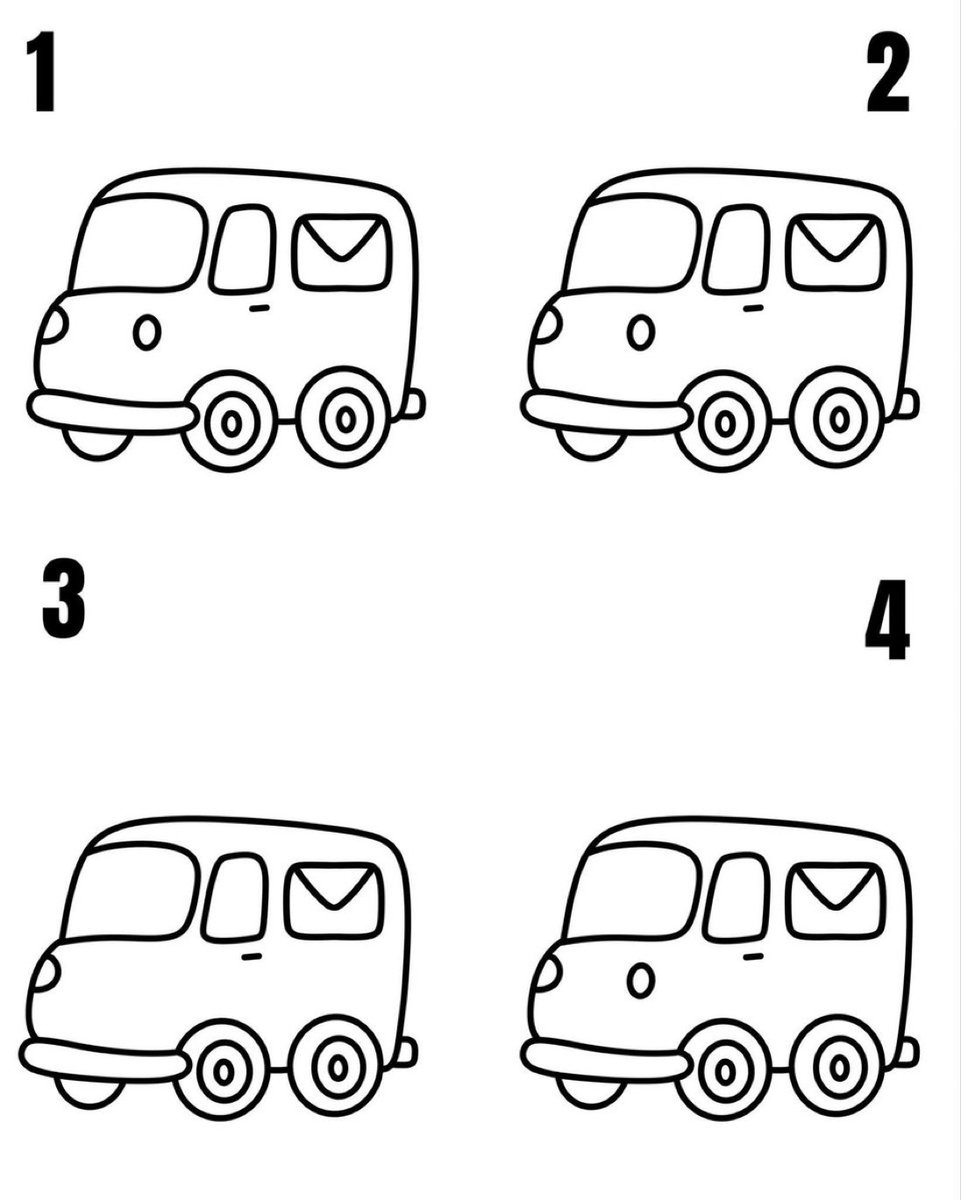 1

2

3

4