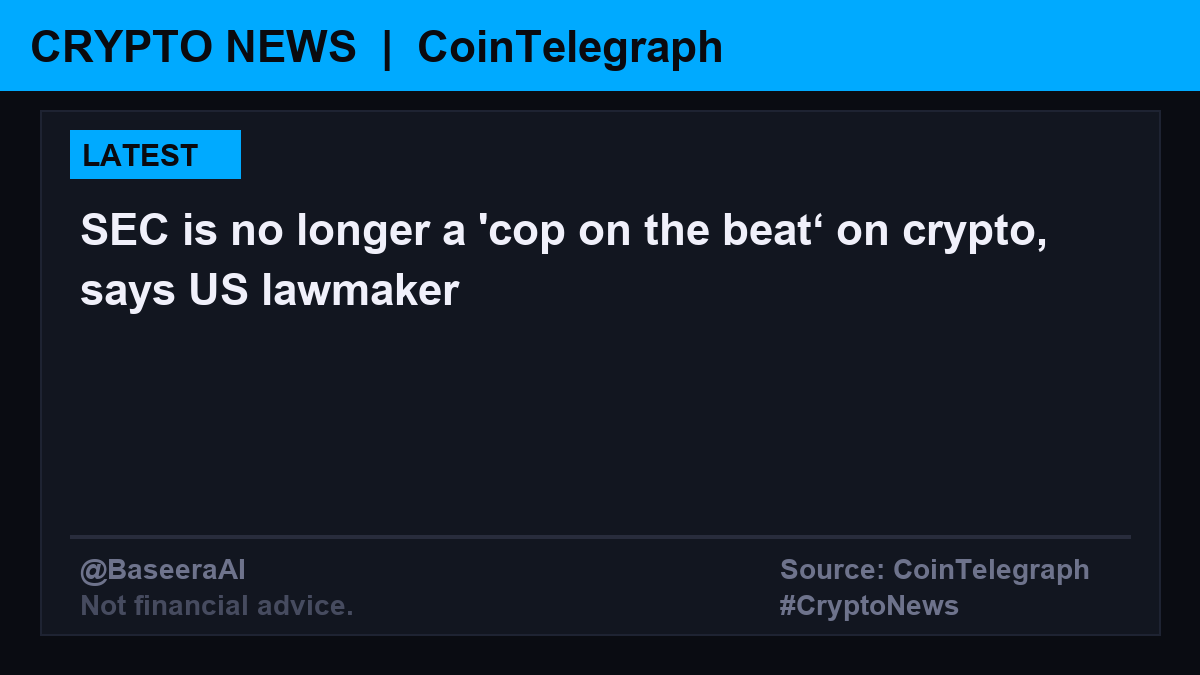 CRYPTO NEWS | CoinTelegraph

LATEST

SEC is no longer a 'cop on the beat‘ on crypto, says US lawmaker

@BaseeraAI
Not financial advice.

Source: CoinTelegraph
#CryptoNews