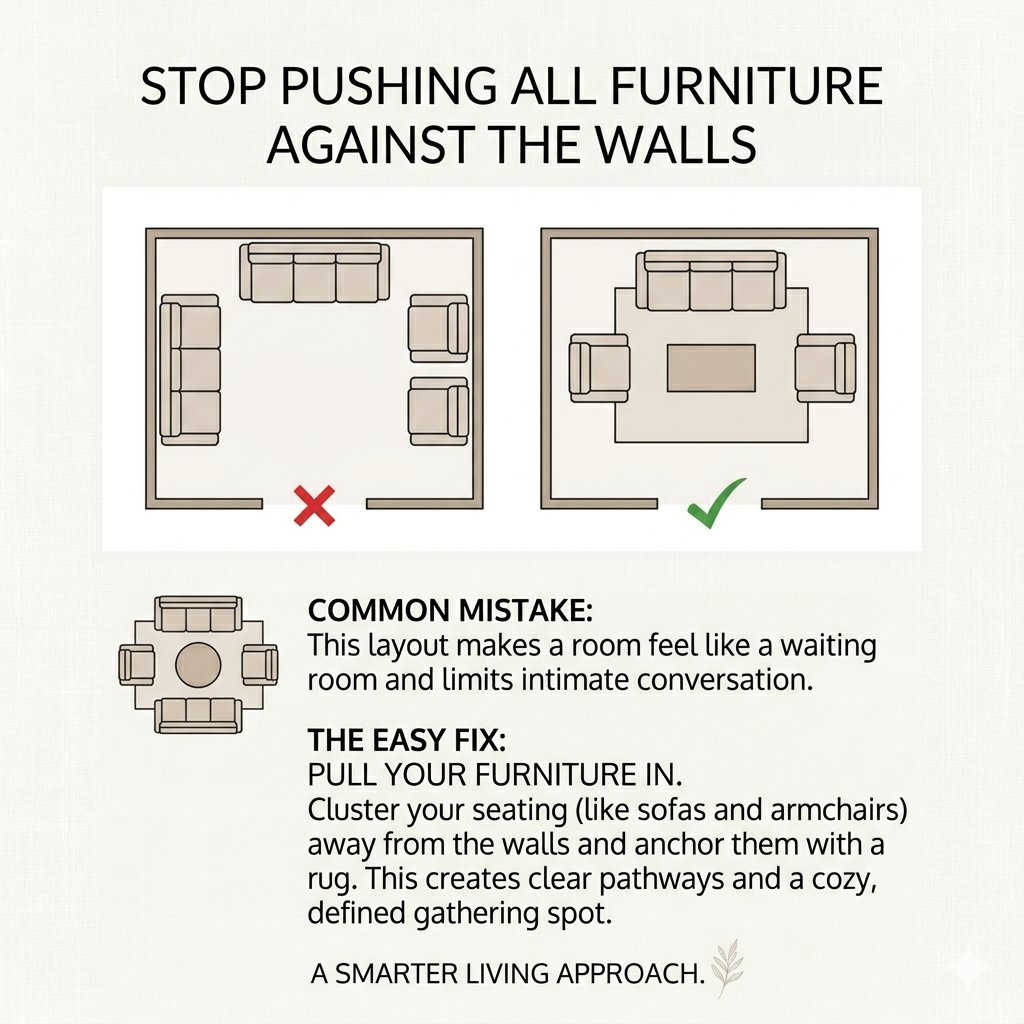 STOP PUSHING ALL FURNITURE AGAINST THE WALLS

COMMON MISTAKE:
This layout makes a room feel like a waiting room and limits intimate conversation.

THE EASY FIX:
PULL YOUR FURNITURE IN.
Cluster your seating (like sofas and armchairs) away from the walls and anchor them with a rug. This creates clear pathways and a cozy, defined gathering spot.

A SMARTER LIVING APPROACH.