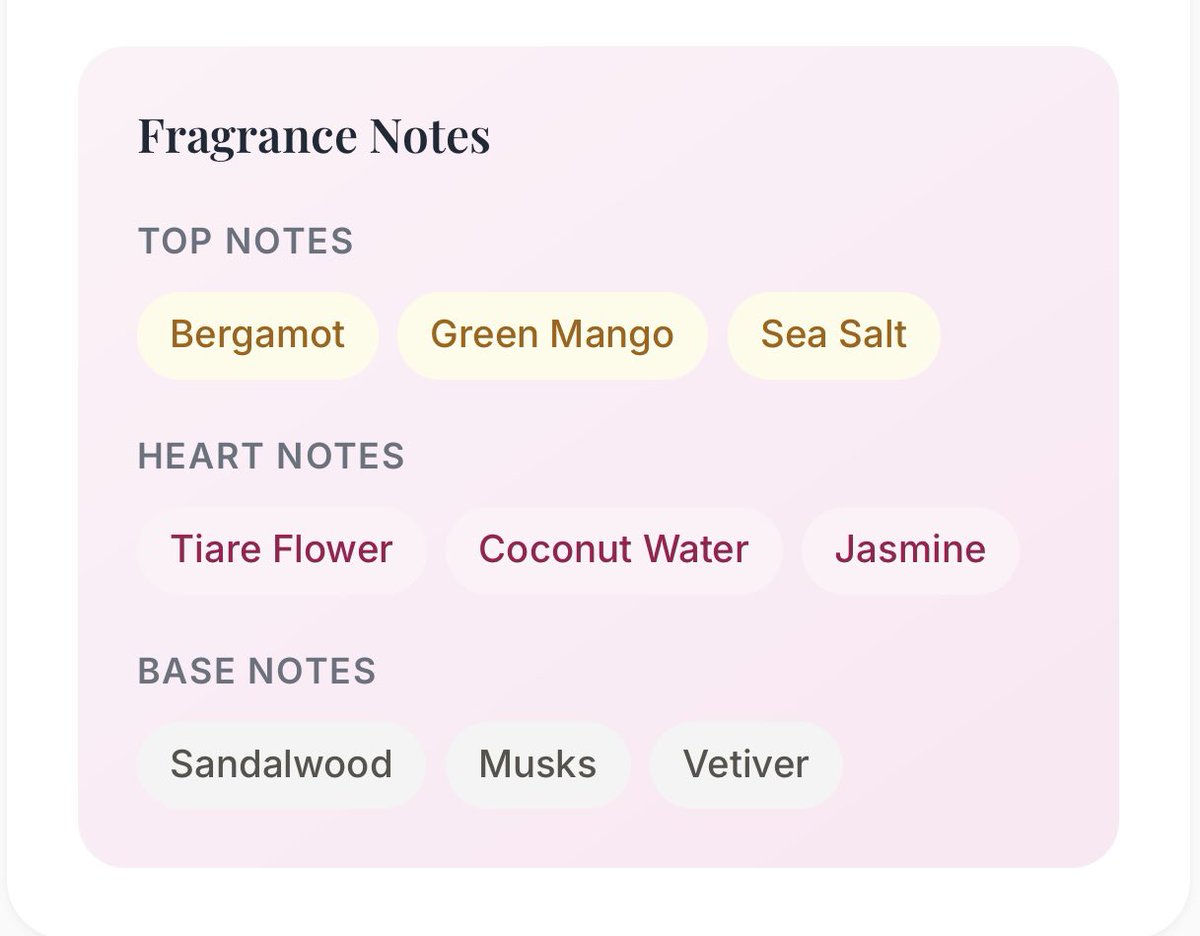 Fragrance Notes

TOP NOTES

Bergamot Green Mango Sea Salt

HEART NOTES

Tiare Flower Coconut Water Jasmine

BASE NOTES

Sandalwood Musks Vetiver