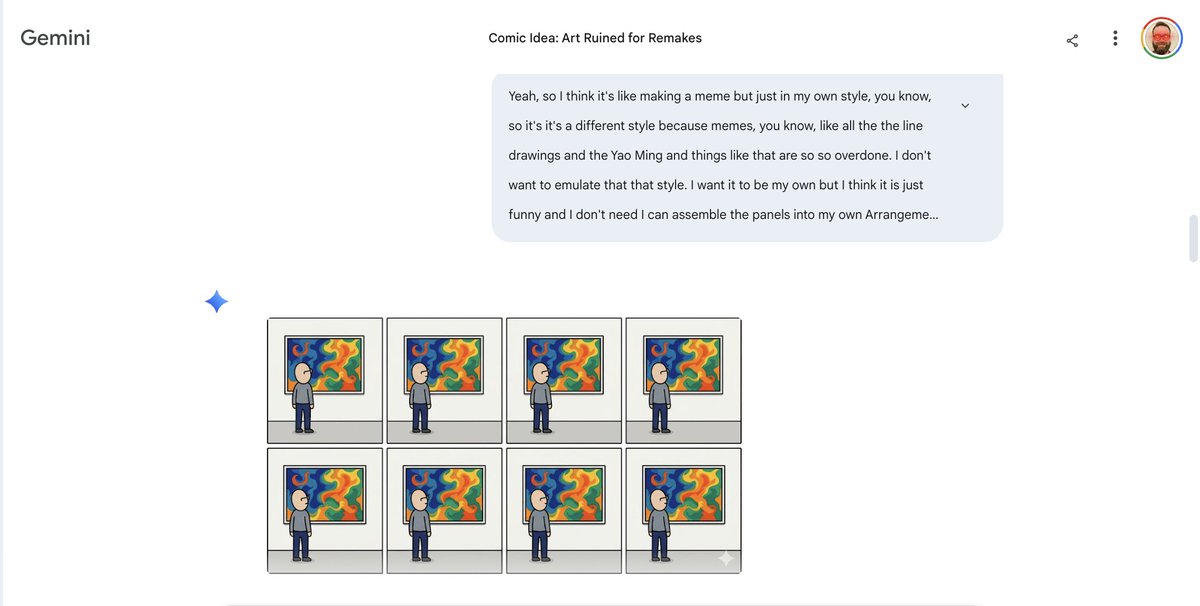 Gemini

Comic Idea: Art Ruined for Remakes

Yeah, so I think it's like making a meme but just in my own style, you know, so it's it's a different style because memes, you know, like all the the line drawings and the Yao Ming and things like that are so so overdone. I don't want to emulate that that style. I want it to be my own but I think it is just funny and I don't need I can assemble the panels into my own Arrangeme...