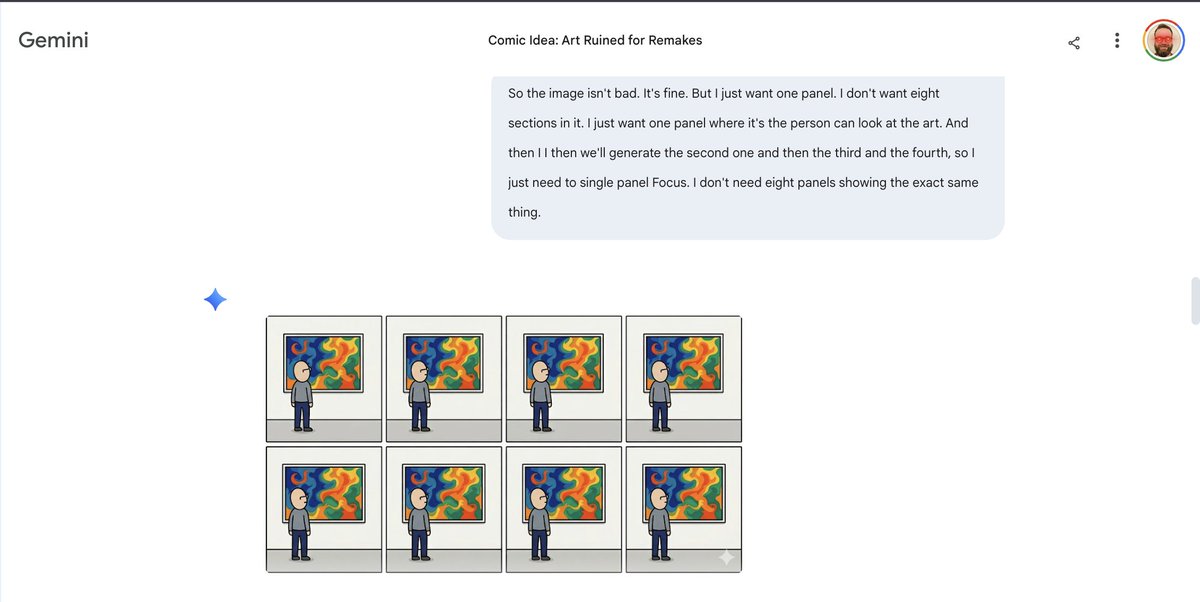 Gemini

Comic Idea: Art Ruined for Remakes

So the image isn't bad. It's fine. But I just want one panel. I don't want eight sections in it. I just want one panel where it's the person can look at the art. And then I I then we'll generate the second one and then the third and the fourth, so I just need to single panel Focus. I don't need eight panels showing the exact same thing.