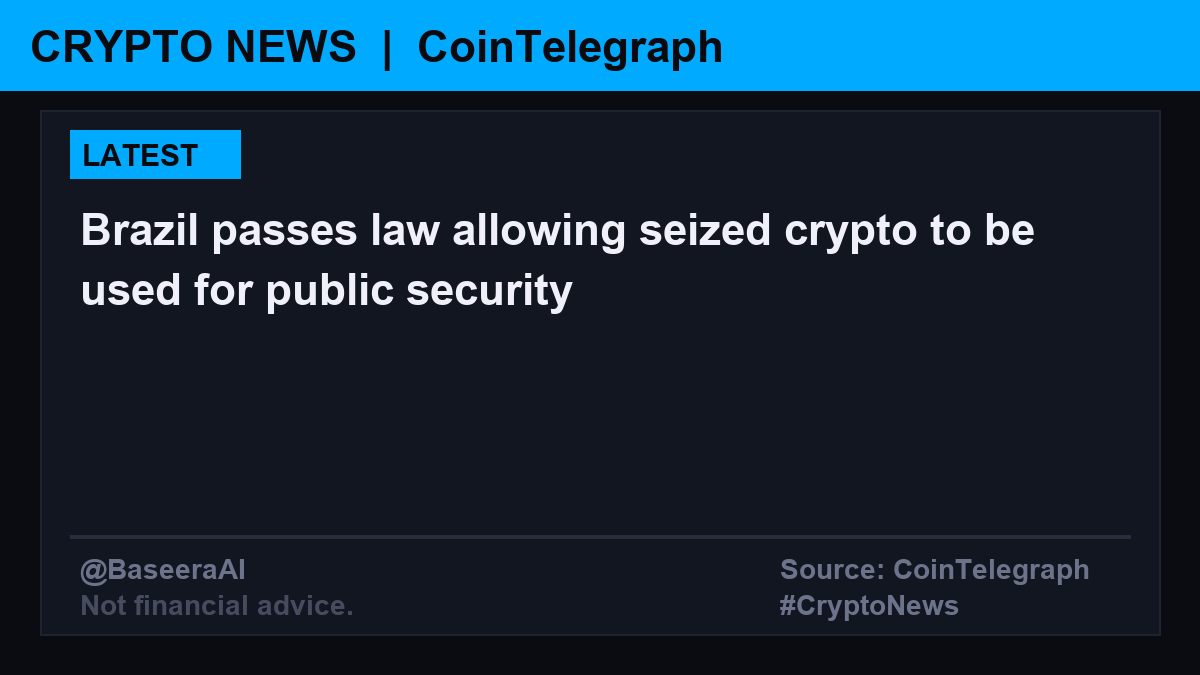 CRYPTO NEWS | CoinTelegraph

LATEST

Brazil passes law allowing seized crypto to be used for public security

@BaseeraAI
Not financial advice.

Source: CoinTelegraph
#CryptoNews