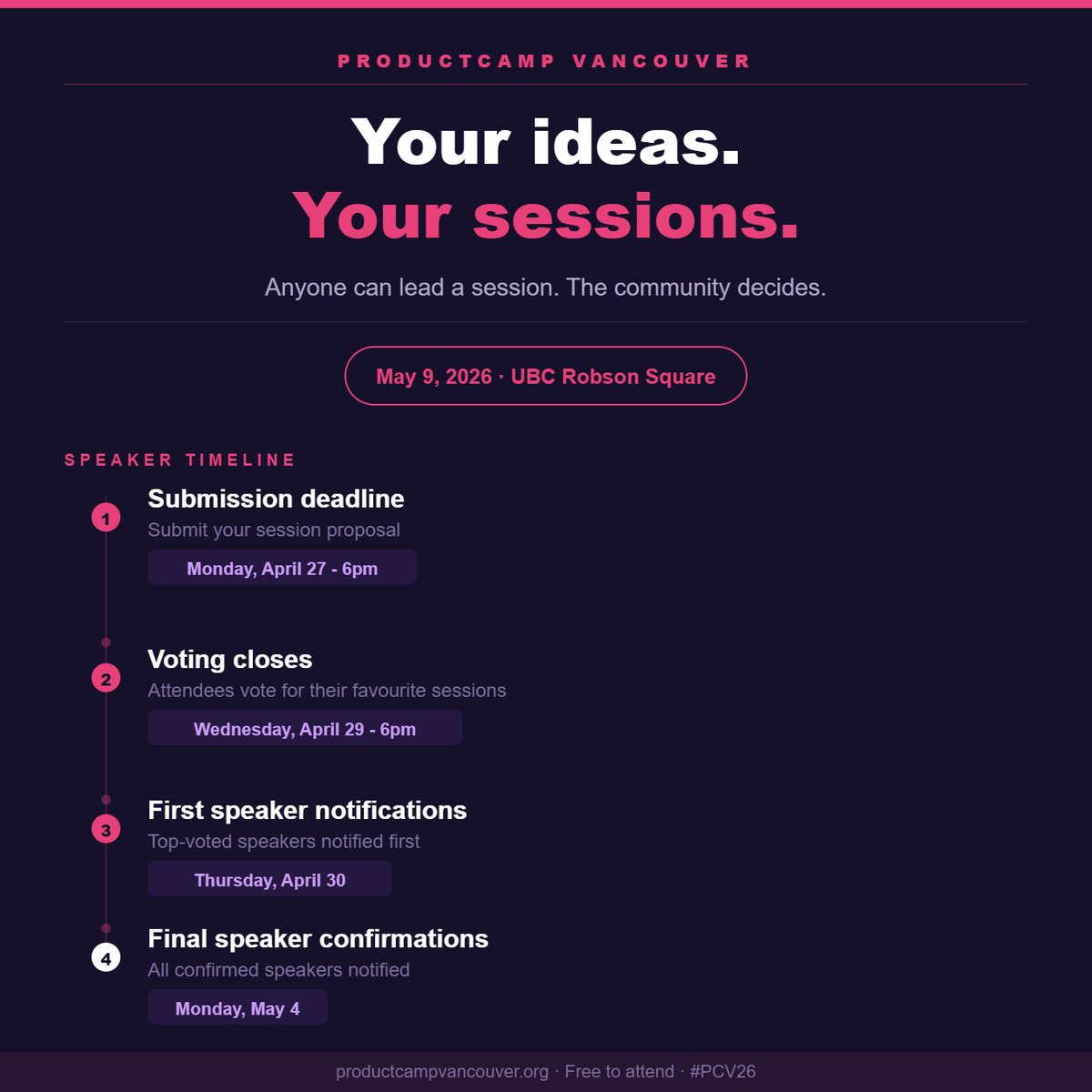 PRODUCTCAMP VANCOUVER

Your ideas.
Your sessions.

Anyone can lead a session. The community decides.

May 9, 2026 · UBC Robson Square

SPEAKER TIMELINE

1
Submission deadline
Submit your session proposal
Monday, April 27 - 6pm

2
Voting closes
Attendees vote for their favourite sessions
Wednesday, April 29 - 6pm

3
First speaker notifications
Top-voted speakers notified first
Thursday, April 30

4
Final speaker confirmations
All confirmed speakers notified
Monday, May 4

productcampvancouver.org · Free to attend · #PCV26