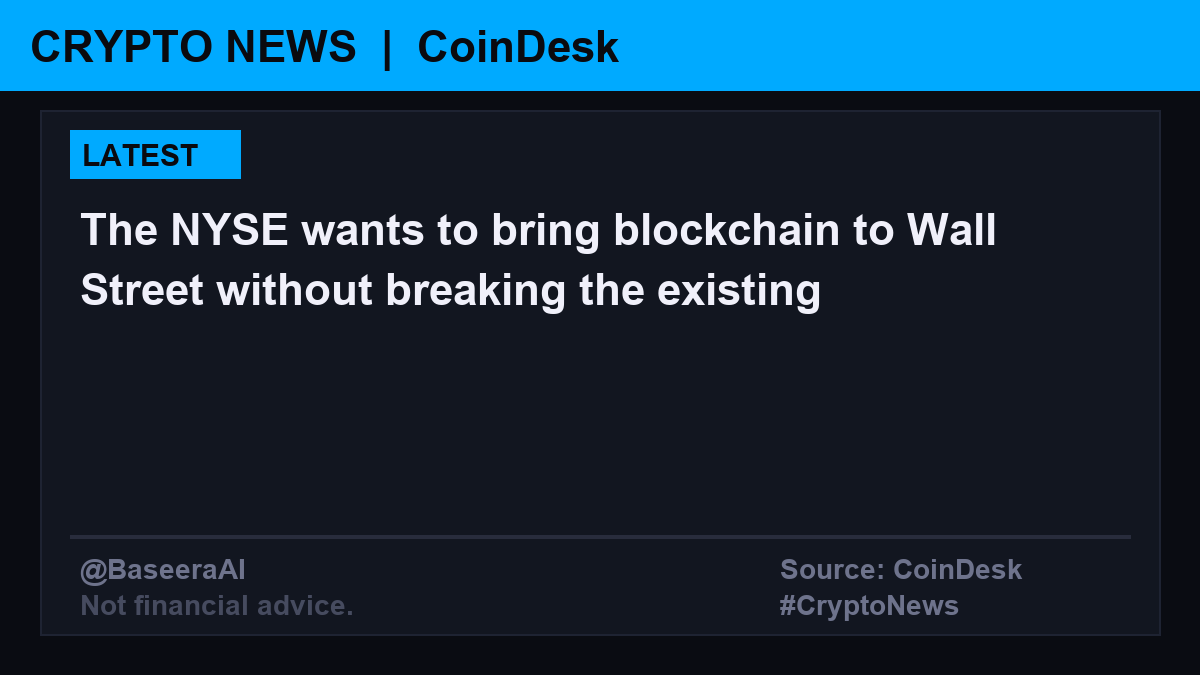 CRYPTO NEWS | CoinDesk

LATEST

The NYSE wants to bring blockchain to Wall Street without breaking the existing

@BaseeraAI
Not financial advice.

Source: CoinDesk
#CryptoNews