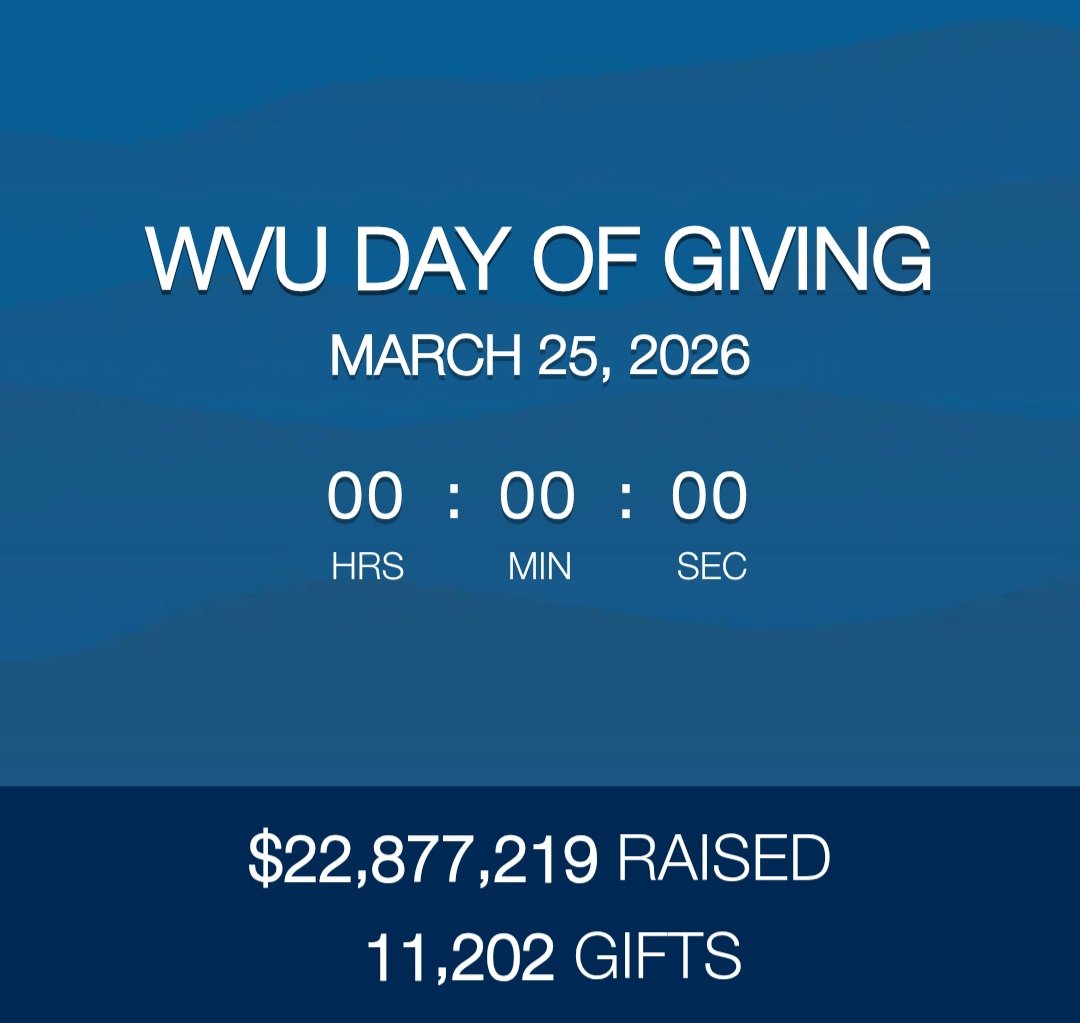 WVU DAY OF GIVING

MARCH 25, 2026

00 : 00 : 00
HRS MIN SEC

\$22,877,219 RAISED

11,202 GIFTS