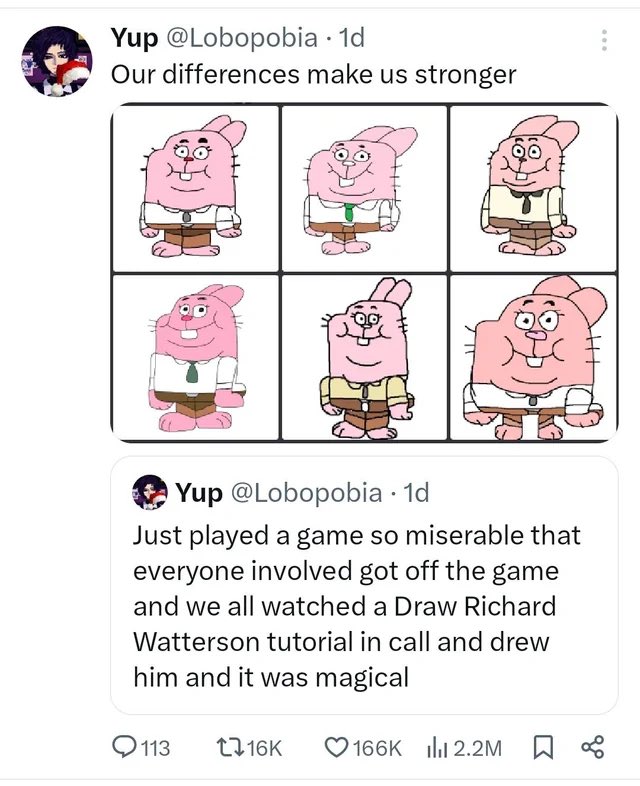 Yup @Lobopobia · 1d
Our differences make us stronger

Yup @Lobopobia · 1d
Just played a game so miserable that everyone involved got off the game and we all watched a Draw Richard Watterson tutorial in call and drew him and it was magical

113 16K 166K 2.2M