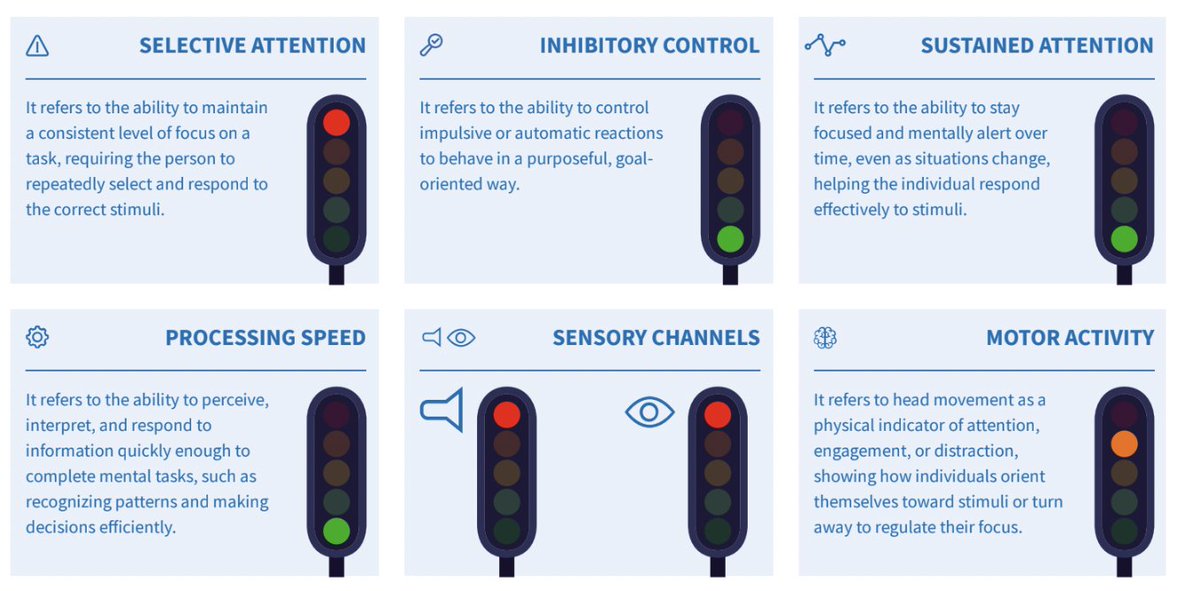 SELECTIVE ATTENTION

It refers to the ability to maintain a consistent level of focus on a task, requiring the person to repeatedly select and respond to the correct stimuli.

INHIBITORY CONTROL

It refers to the ability to control impulsive or automatic reactions to behave in a purposeful, goal-oriented way.

SUSTAINED ATTENTION

It refers to the ability to stay focused and mentally alert over time, even as situations change, helping the individual respond effectively to stimuli.

PROCESSING SPEED

It refers to the ability to perceive, interpret, and respond to information quickly enough to complete mental tasks, such as recognizing patterns and making decisions efficiently.

SENSORY CHANNELS

MOTOR ACTIVITY

It refers to head movement as a physical indicator of attention, engagement, or distraction, showing how individuals orient themselves toward stimuli or turn away to regulate their focus.