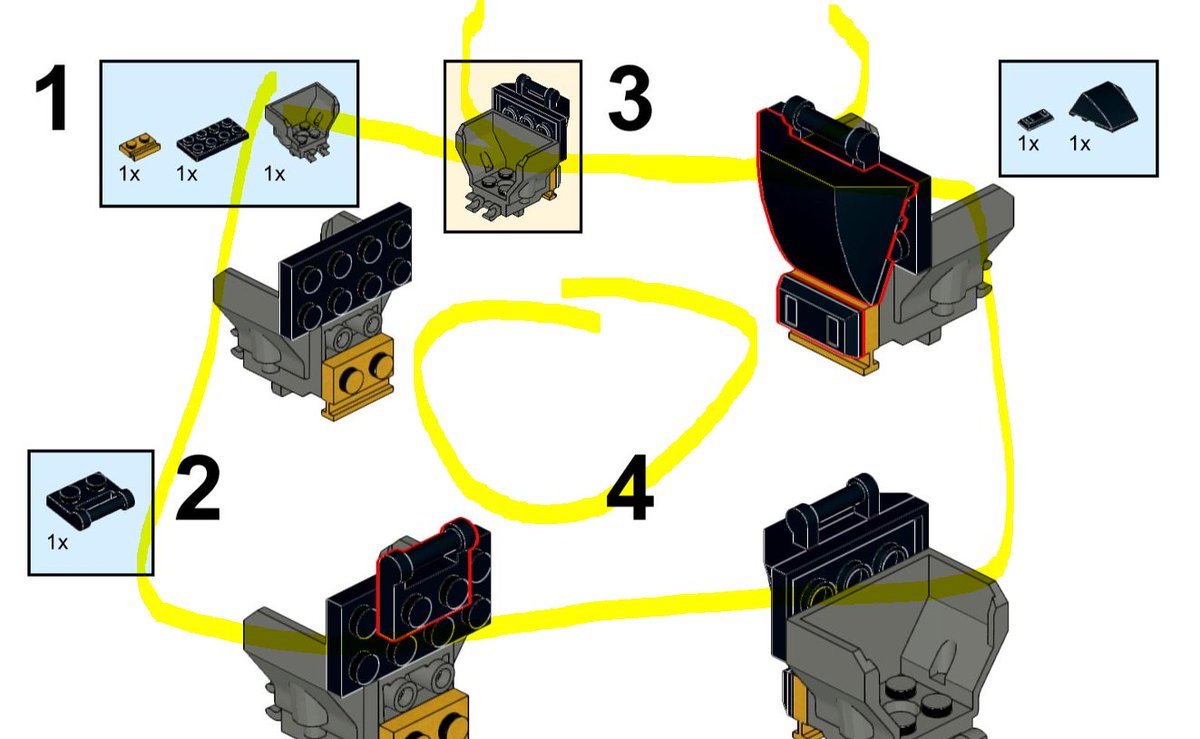 1

1x 1x 1x

3

1x 1x

2

1x

4