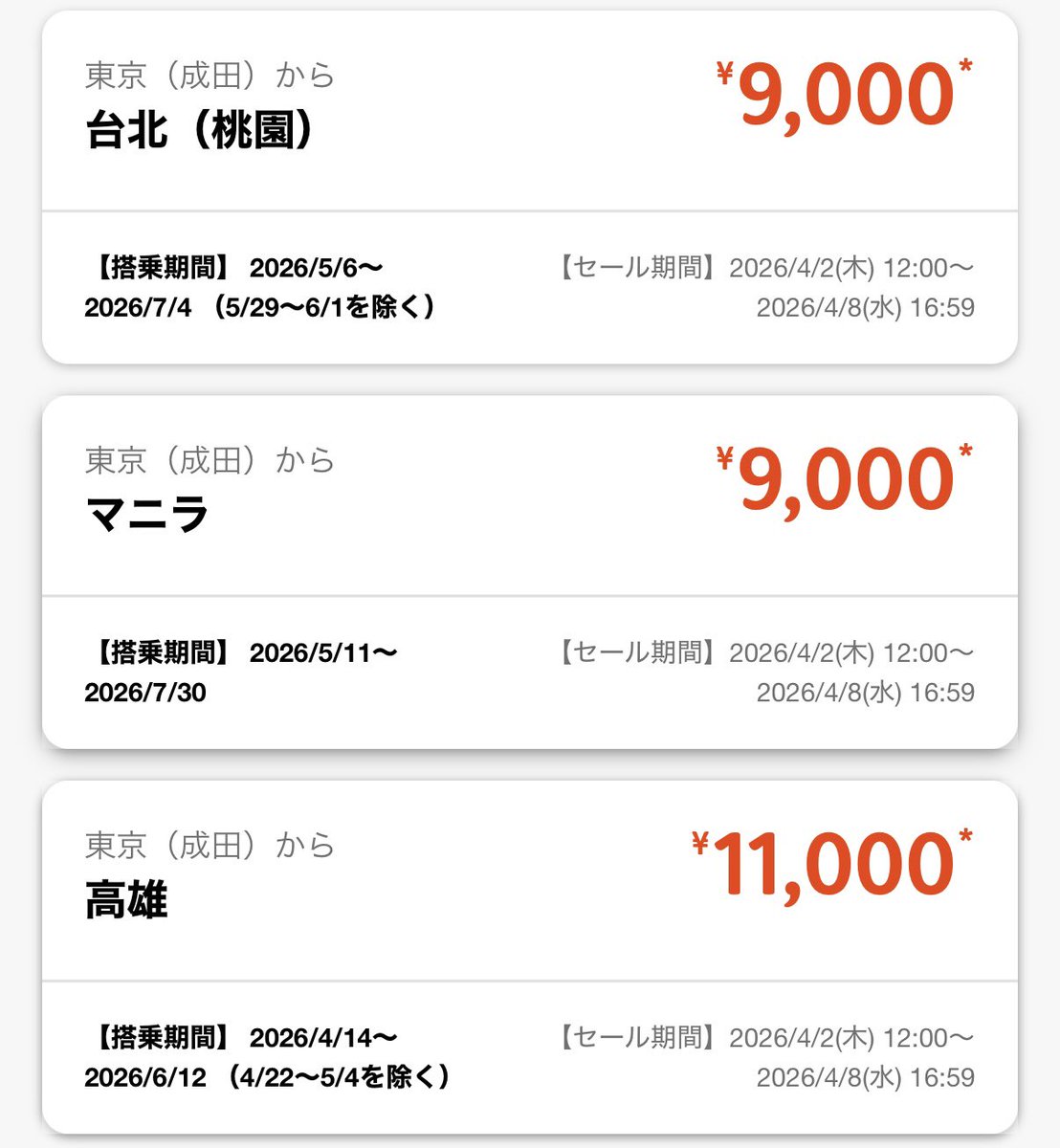 東京（成田）から
台北（桃園）
¥9,000*

【搭乗期間】 2026/5/6〜2026/7/4 （5/29〜6/1を除く）
【セール期間】2026/4/2(木) 12:00〜2026/4/8(水) 16:59

東京（成田）から
マニラ
¥9,000*

【搭乗期間】 2026/5/11〜2026/7/30
【セール期間】2026/4/2(木) 12:00〜2026/4/8(水) 16:59

東京（成田）から
高雄
¥11,000*

【搭乗期間】 2026/4/14〜2026/6/12 （4/22〜5/4を除く）
【セール期間】2026/4/2(木) 12:00〜2026/4/8(水) 16:59