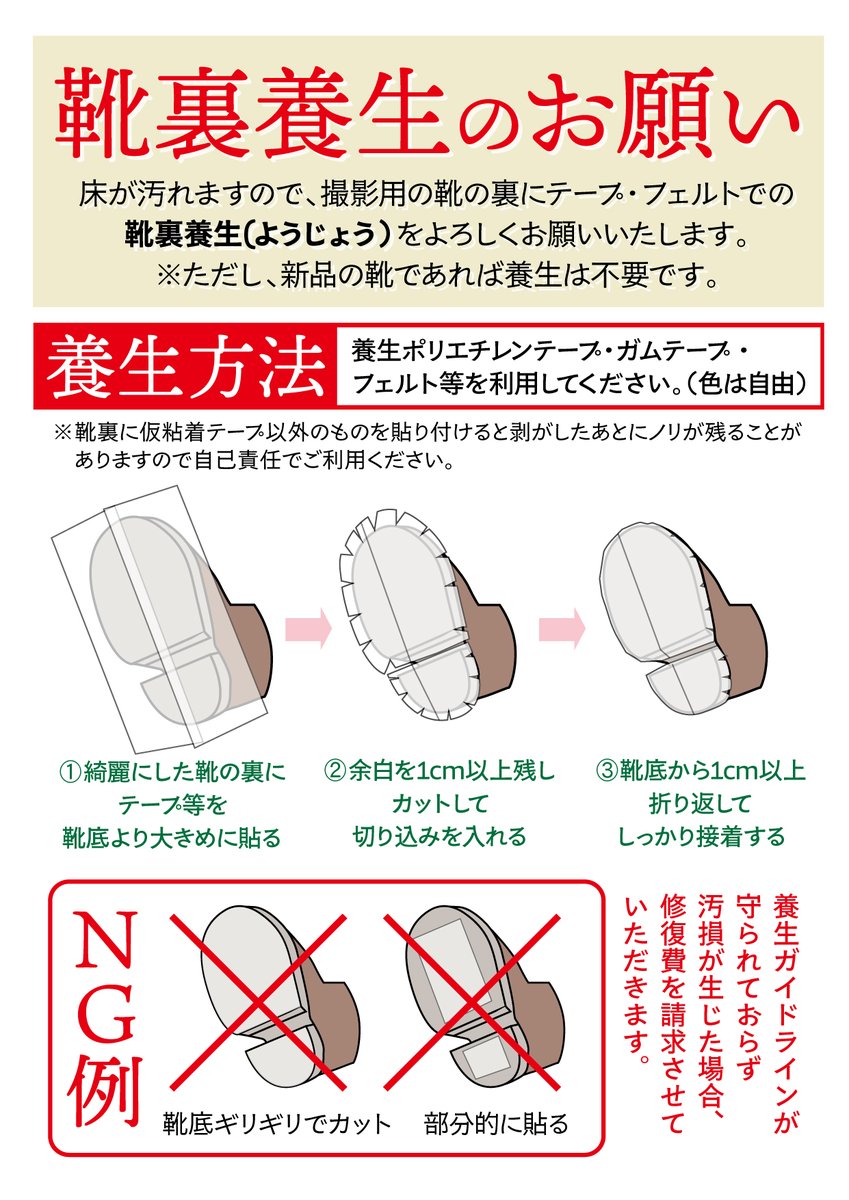 靴裏養生のお願い

床が汚れますので、撮影用の靴の裏にテープ・フェルトでの靴裏養生（ようじょう）をよろしくお願いいたします。
※ただし、新品の靴であれば養生は不要です。

養生方法

養生ポリエチレンテープ・ガムテープ・フェルト等を利用してください。（色は自由）

※靴裏に仮粘着テープ以外のものを貼り付けると剥がしたあとにノリが残ることがありますので自己責任でご利用ください。

①綺麗にした靴の裏にテープ等を靴底より大きめに貼る

②余白を1cm以上残しカットして切り込みを入れる

③靴底から1cm以上折り返してしっかり接着する

NG例

靴底ギリギリでカット

部分的に貼る

養生ガイドラインが守られておらず汚損が生じた場合、修復費を請求させていただきます。