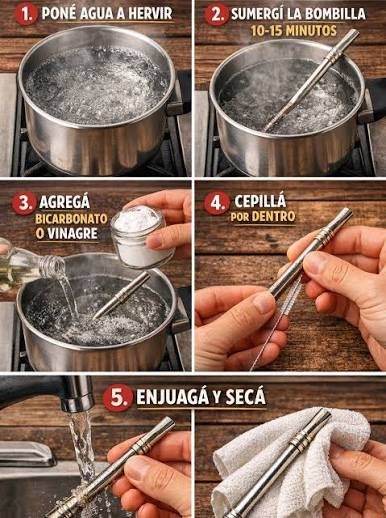 1. PONÉ AGUA A HERVIR

2. SUMERGÍ LA BOMBILLA
10-15 MINUTOS

3. AGREGÁ
BICARBONATO
O VINAGRE

4. CEPILLÁ
POR DENTRO

5. ENJUAGÁ Y SECÁ