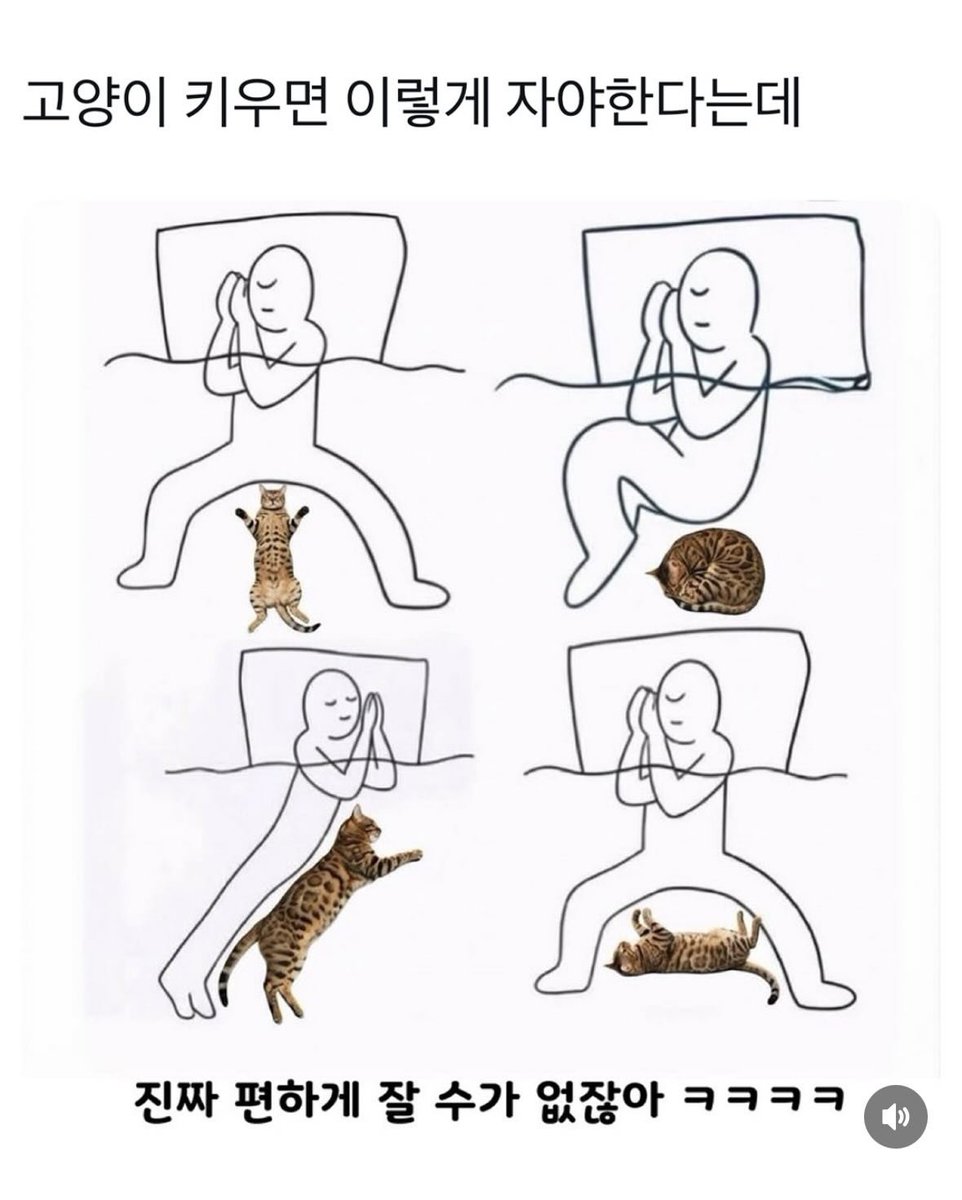 고양이 키우면 이렇게 자야한다는데

진짜 편하게 잘 수가 없잖아 ㅋㅋㅋㅋ