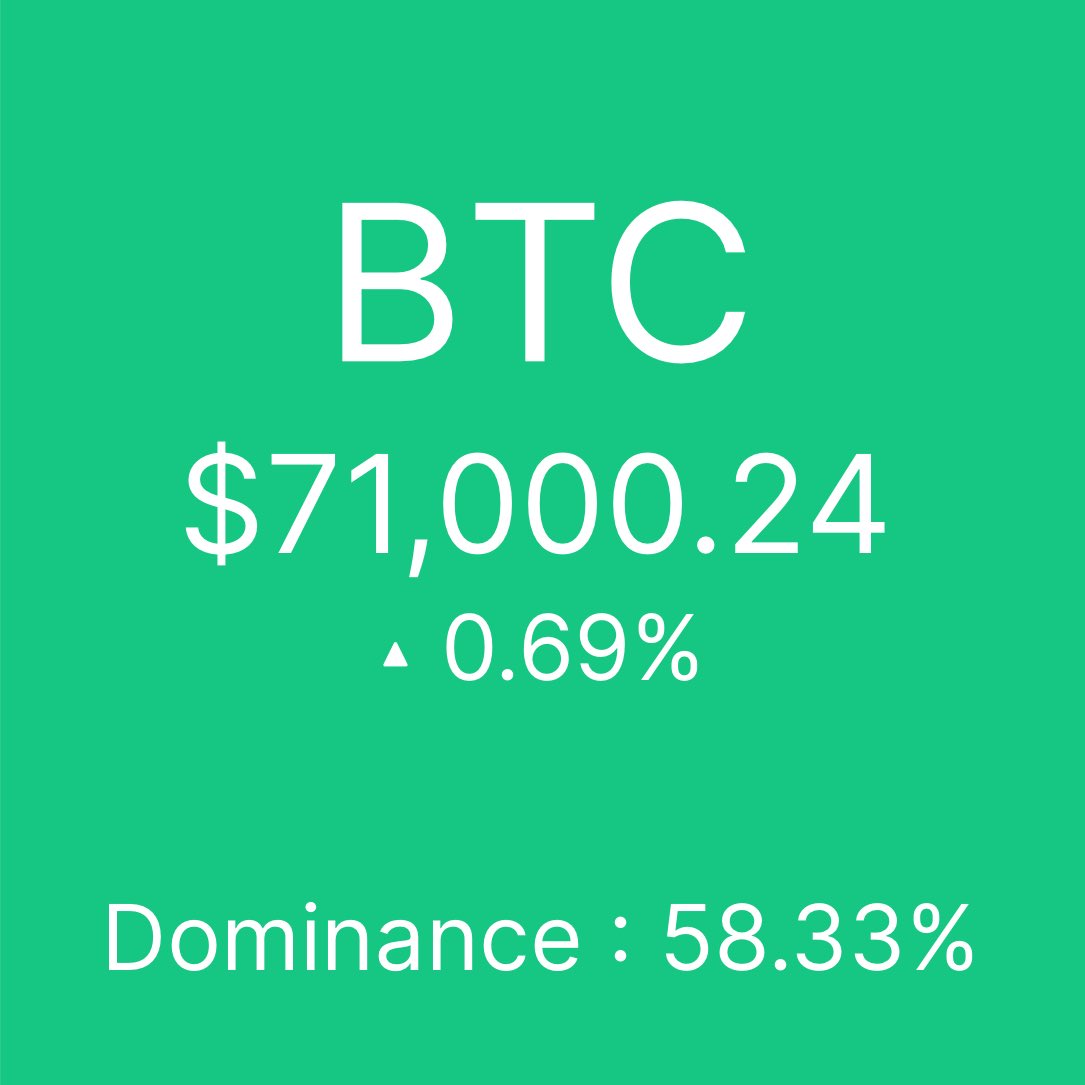 BTC

$71,000.24

▲ 0.69%

Dominance : 58.33%