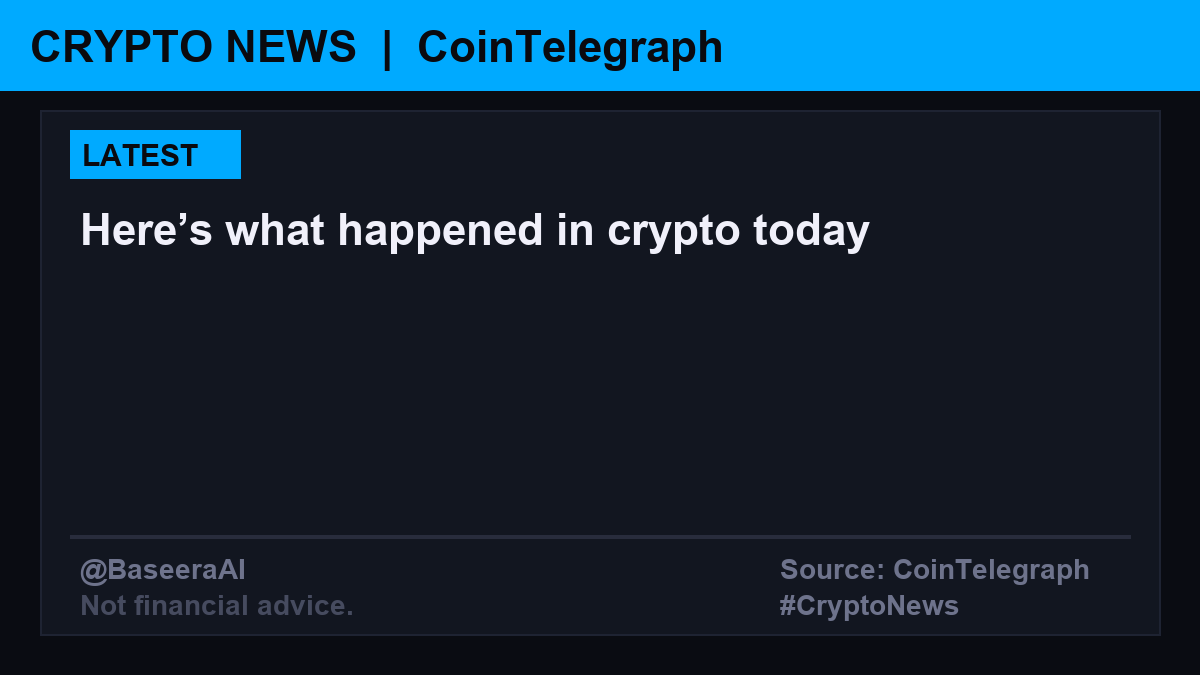 CRYPTO NEWS | CoinTelegraph

LATEST

Here's what happened in crypto today

@BaseeraAI
Not financial advice.

Source: CoinTelegraph
#CryptoNews