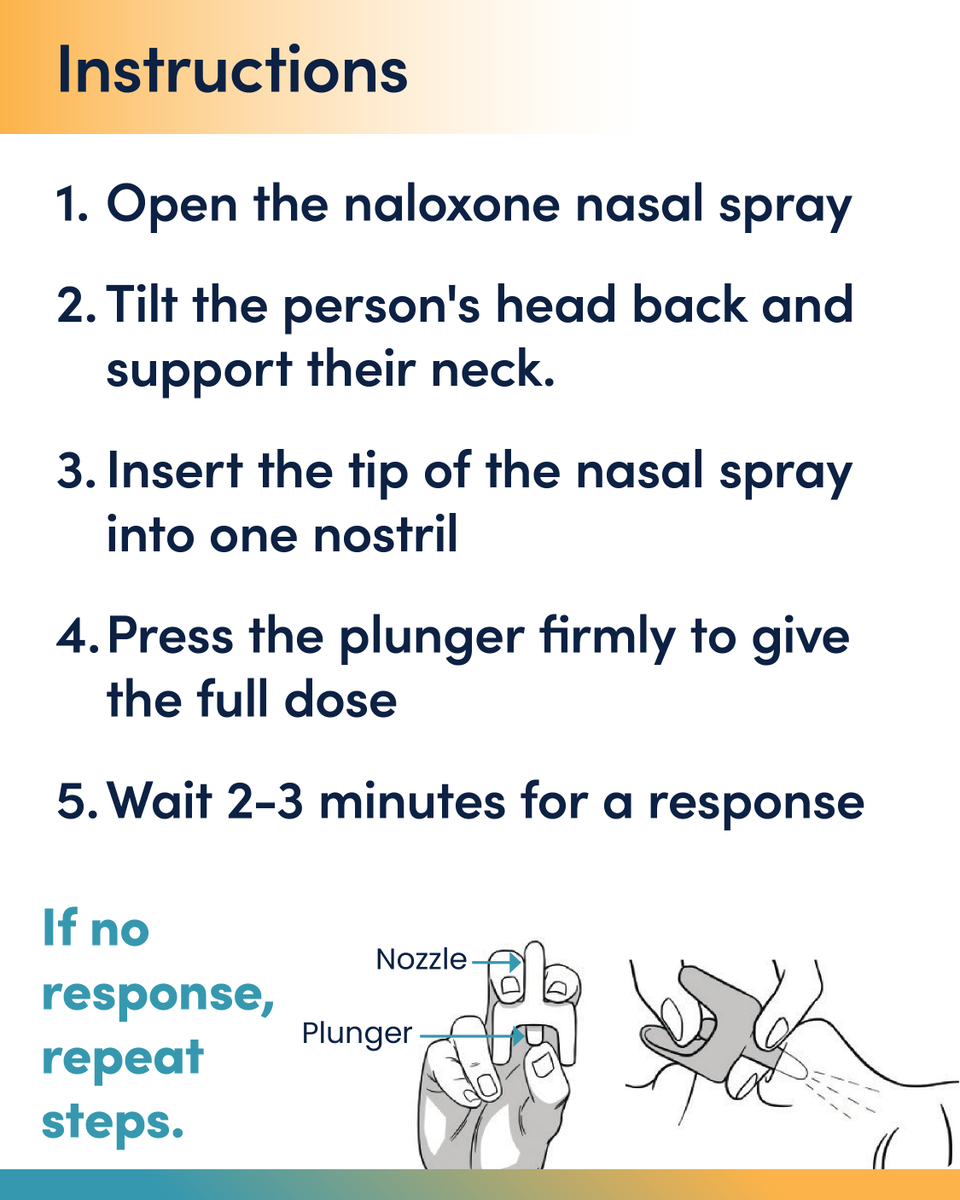 Instructions

1. Open the naloxone nasal spray

2. Tilt the person's head back and support their neck.

3. Insert the tip of the nasal spray into one nostril

4. Press the plunger firmly to give the full dose

5. Wait 2-3 minutes for a response

If no response, repeat steps.

Nozzle

Plunger