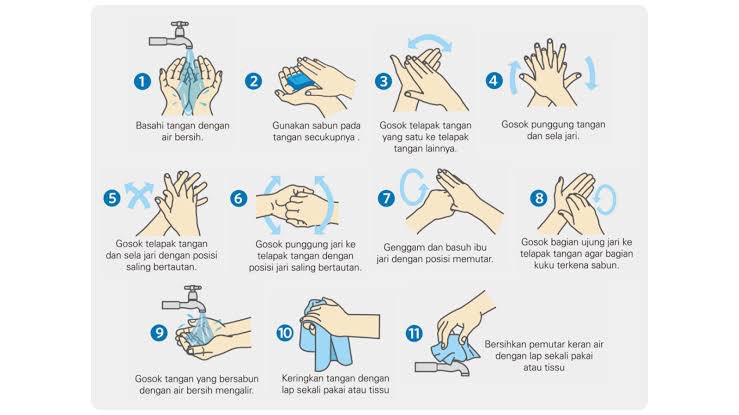 1
Basahi tangan dengan air bersih.

2
Gunakan sabun pada tangan secukupnya .

3
Gosok telapak tangan yang satu ke telapak tangan lainnya.

4
Gosok punggung tangan dan sela jari.

5
Gosok telapak tangan dan sela jari dengan posisi saling bertautan.

6
Gosok punggung jari ke telapak tangan dengan posisi jari saling bertautan.

7
Genggam dan basuh ibu jari dengan posisi memutar.

8
Gosok bagian ujung jari ke telapak tangan agar bagian kuku terkena sabun.

9
Gosok tangan yang bersabun dengan air bersih mengalir.

10
Keringkan tangan dengan lap sekali pakai atau tissu

11
Bersihkan pemutar keran air dengan lap sekali pakai atau tissu