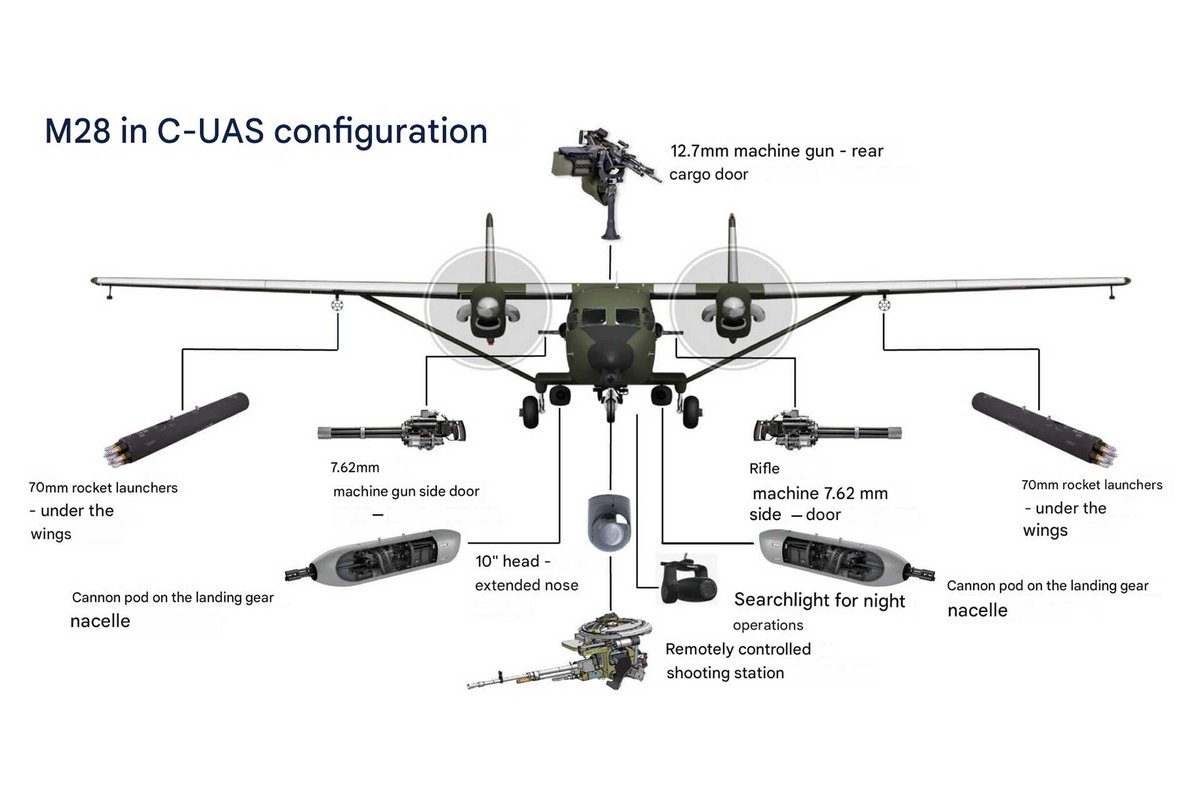 M28 in C-UAS configuration

12.7mm machine gun - rear cargo door

70mm rocket launchers - under the wings

7.62mm machine gun side door —

Rifle machine 7.62 mm side — door

70mm rocket launchers - under the wings

Cannon pod on the landing gear nacelle

10" head - extended nose

Searchlight for night operations

Cannon pod on the landing gear nacelle

Remotely controlled shooting station