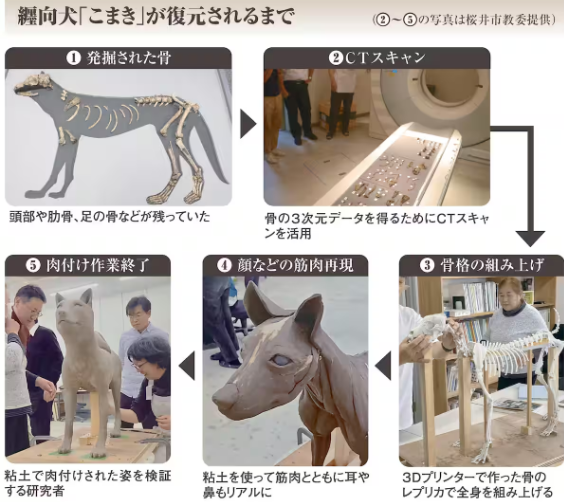 纒向犬「こまき」が復元されるまで

（②～⑤の写真は桜井市教委提供）

❶ 発掘された骨

頭部や肋骨、足の骨などが残っていた

❷ CTスキャン

骨の３次元データを得るためにCTスキャンを活用

❸ 骨格の組み上げ

3Dプリンターで作った骨のレプリカで全身を組み上げる

❹ 顔などの筋肉再現

粘土を使って筋肉とともに耳や鼻もリアルに

❺ 肉付け作業終了

粘土で肉付けされた姿を検証する研究者