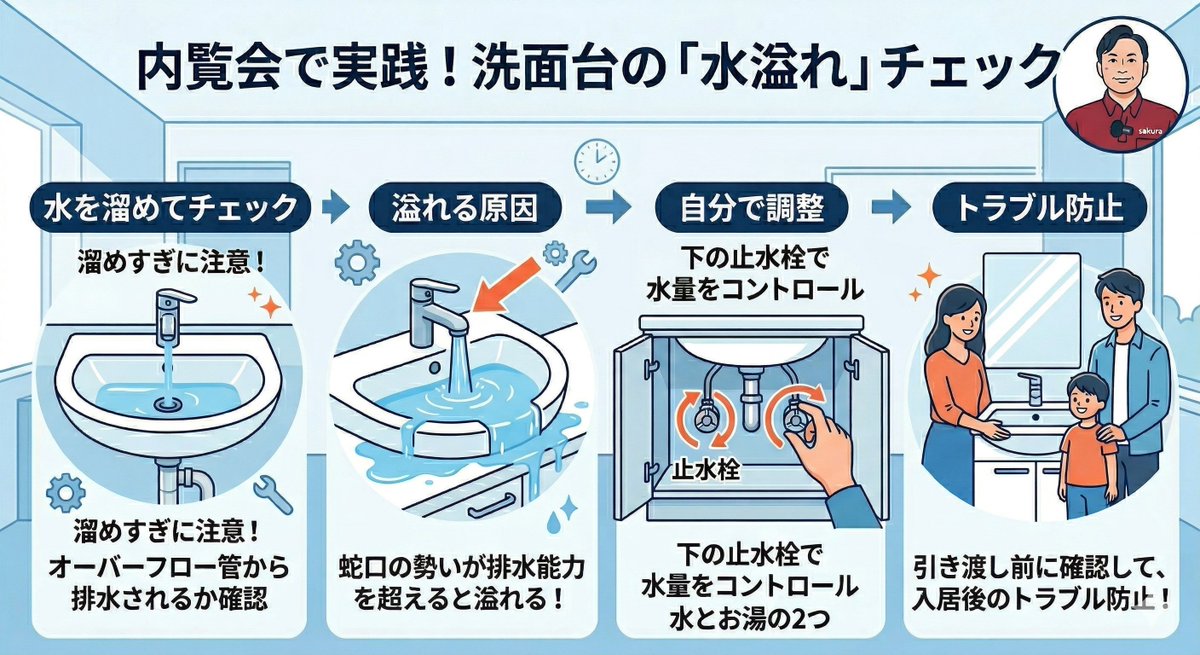 内覧会で実践！洗面台の「水溢れ」チェック

sakura

水を溜めてチェック

溜めすぎに注意！

溜めすぎに注意！
オーバーフロー管から排水されるか確認

溢れる原因

蛇口の勢いが排水能力を超えると溢れる！

自分で調整

下の止水栓で水量をコントロール

止水栓

下の止水栓で水量をコントロール
水とお湯の2つ

トラブル防止

引き渡し前に確認して、入居後のトラブル防止！