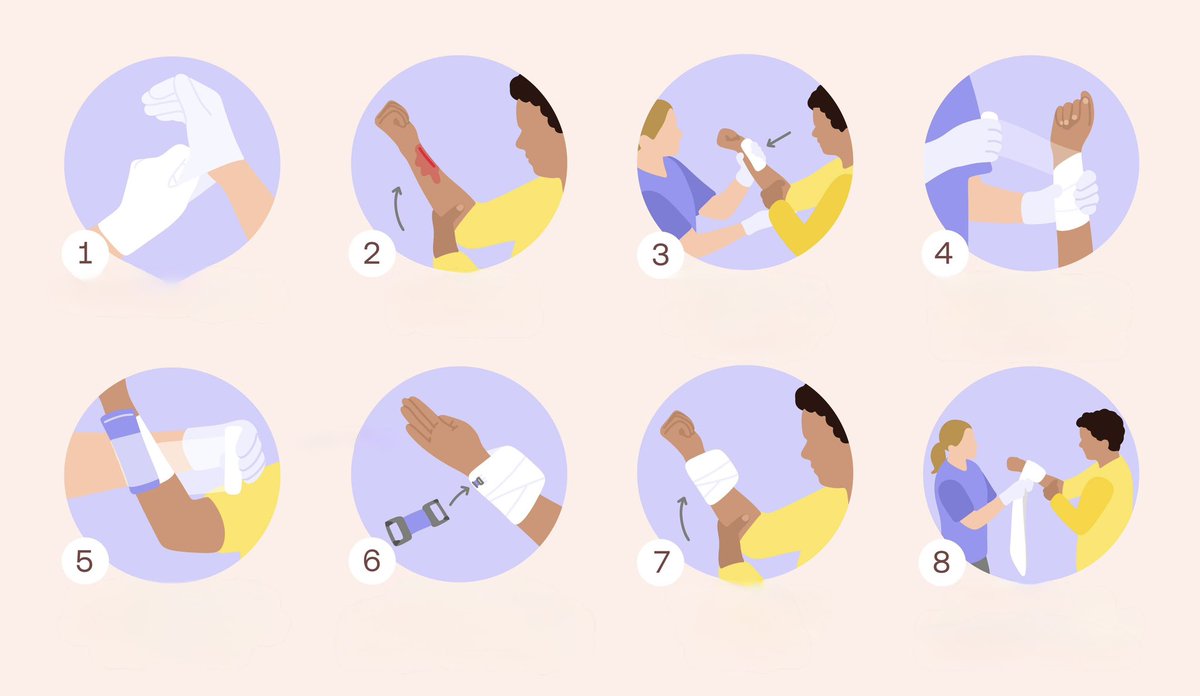 1
2
3
4
5
6
7
8