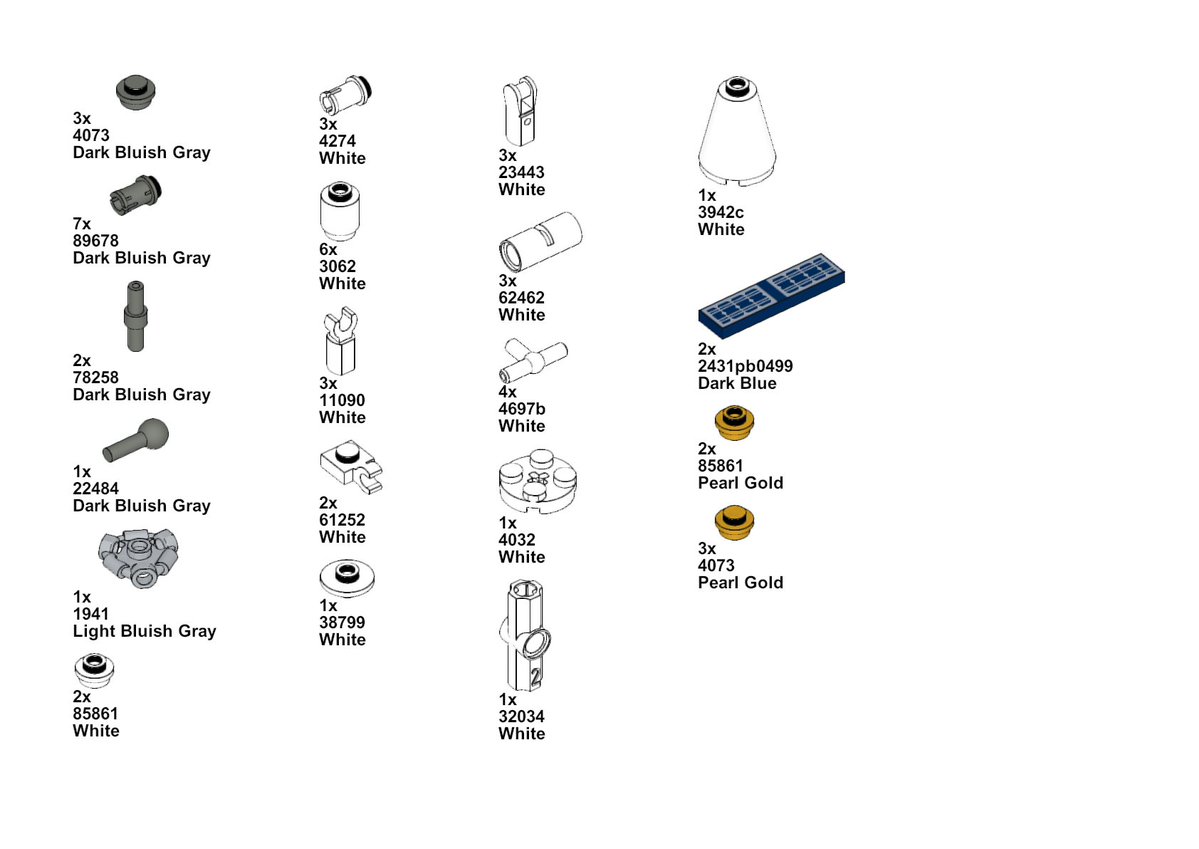 3x
4073
Dark Bluish Gray

7x
89678
Dark Bluish Gray

2x
78258
Dark Bluish Gray

1x
22484
Dark Bluish Gray

1x
1941
Light Bluish Gray

2x
85861
White

3x
4274
White

6x
3062
White

3x
11090
White

2x
61252
White

1x
38799
White

3x
23443
White

3x
62462
White

4x
4697b
White

1x
4032
White

2

1x
32034
White

1x
3942c
White

2x
2431pb0499
Dark Blue

2x
85861
Pearl Gold

3x
4073
Pearl Gold