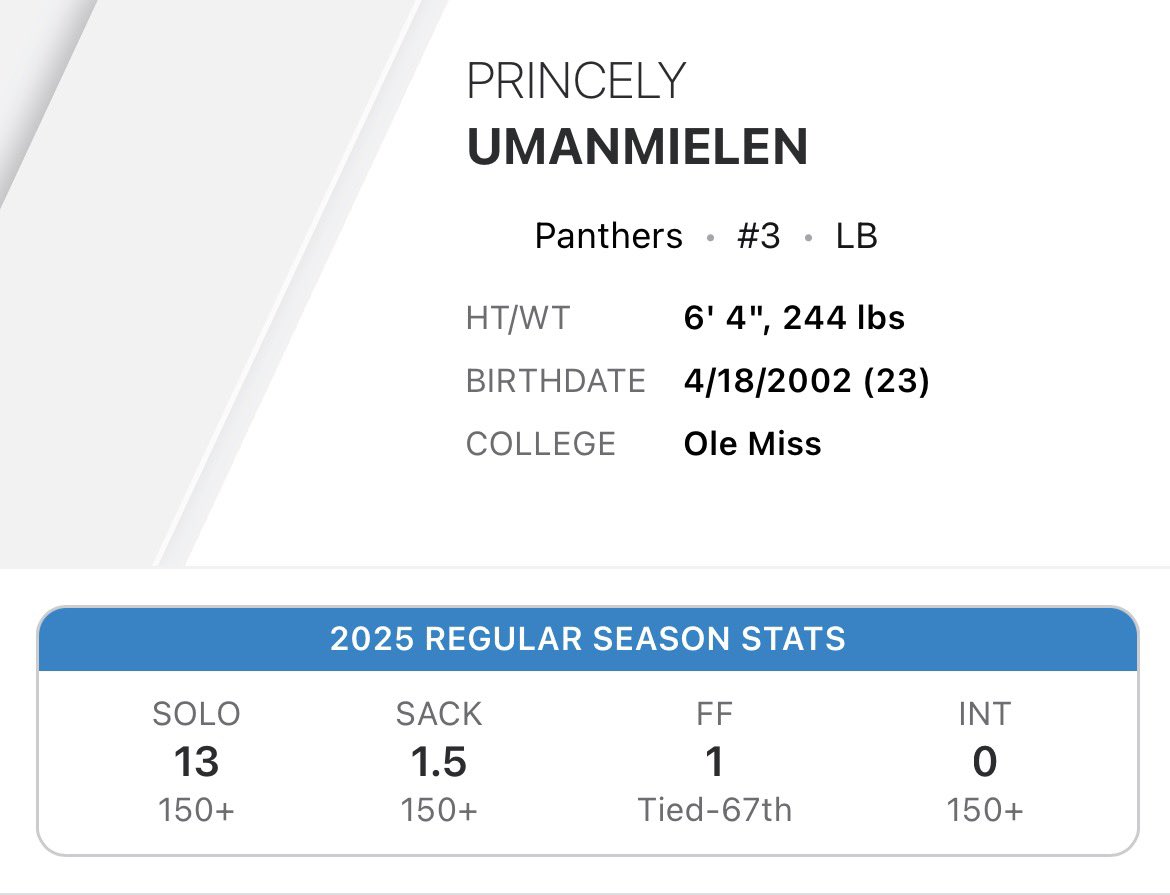 PRINCELY
UMANMIELEN

Panthers • #3 • LB

HT/WT 6' 4", 244 lbs
BIRTHDATE 4/18/2002 (23)
COLLEGE Ole Miss

2025 REGULAR SEASON STATS

| SOLO | SACK | FF | INT |
|---|---|---|---|
| 13 | 1.5 | 1 | 0 |
| 150+ | 150+ | Tied-67th | 150+ |