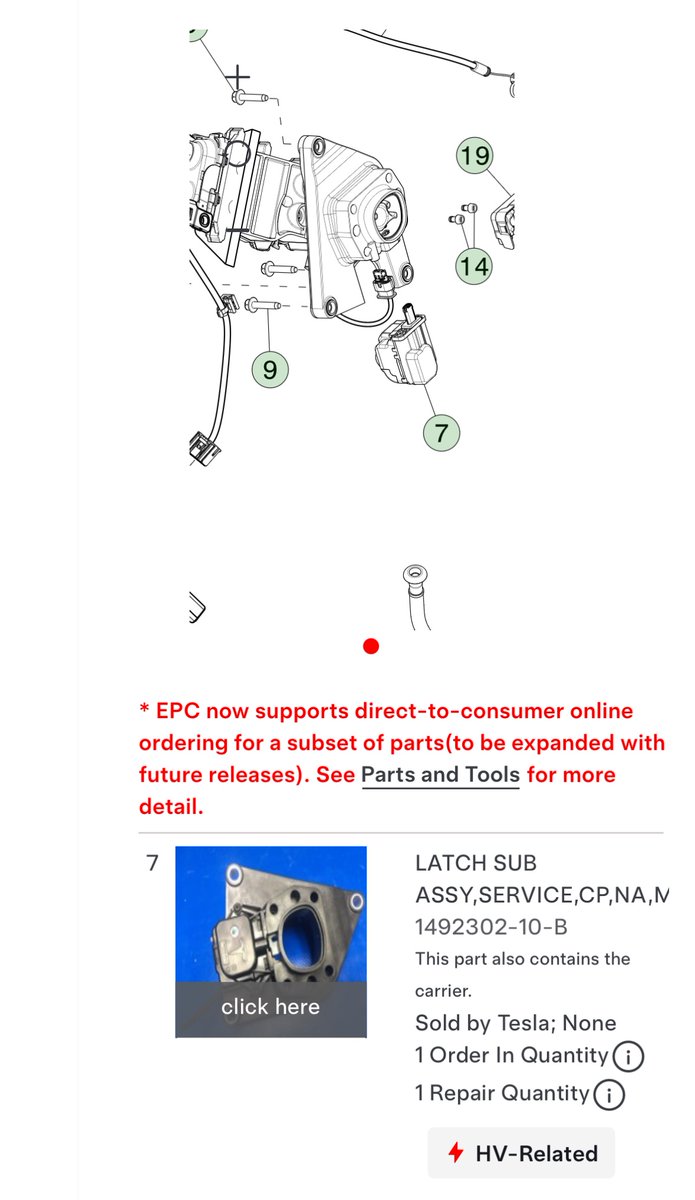 19

14

9

7

* EPC now supports direct-to-consumer online ordering for a subset of parts(to be expanded with future releases). See Parts and Tools for more detail.

7

click here

LATCH SUB ASSY,SERVICE,CP,NA,M
1492302-10-B
This part also contains the carrier.
Sold by Tesla; None
1 Order In Quantity
1 Repair Quantity

HV-Related