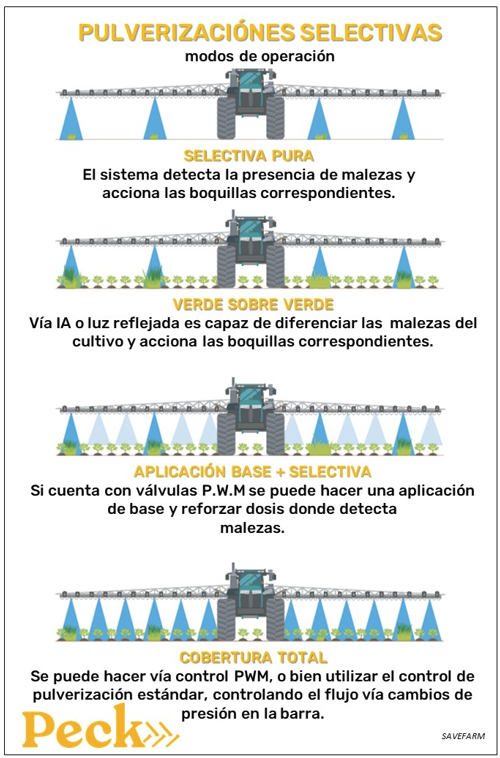 PULVERIZACIÓNES SELECTIVAS
modos de operación

SELECTIVA PURA
El sistema detecta la presencia de malezas y acciona las boquillas correspondientes.

VERDE SOBRE VERDE
Vía IA o luz reflejada es capaz de diferenciar las malezas del cultivo y acciona las boquillas correspondientes.

APLICACIÓN BASE + SELECTIVA
Si cuenta con válvulas P.W.M se puede hacer una aplicación de base y reforzar dosis donde detecta malezas.

COBERTURA TOTAL
Se puede hacer vía control PWM, o bien utilizar el control de pulverización estándar, controlando el flujo vía cambios de presión en la barra.

Peck

SAVEFARM