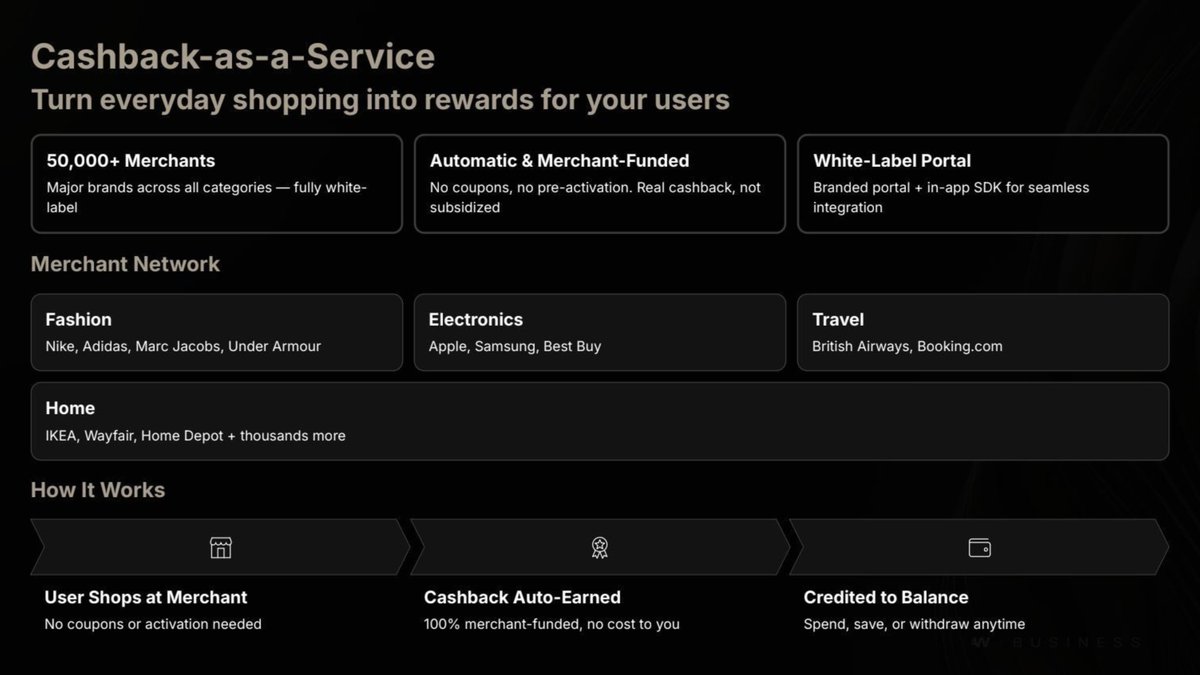 Cashback-as-a-Service
Turn everyday shopping into rewards for your users

50,000+ Merchants
Major brands across all categories — fully white-label

Automatic & Merchant-Funded
No coupons, no pre-activation. Real cashback, not subsidized

White-Label Portal
Branded portal + in-app SDK for seamless integration

Merchant Network

Fashion
Nike, Adidas, Marc Jacobs, Under Armour

Electronics
Apple, Samsung, Best Buy

Travel
British Airways, Booking.com

Home
IKEA, Wayfair, Home Depot + thousands more

How It Works

User Shops at Merchant
No coupons or activation needed

Cashback Auto-Earned
100% merchant-funded, no cost to you

Credited to Balance
Spend, save, or withdraw anytime

BUSINESS