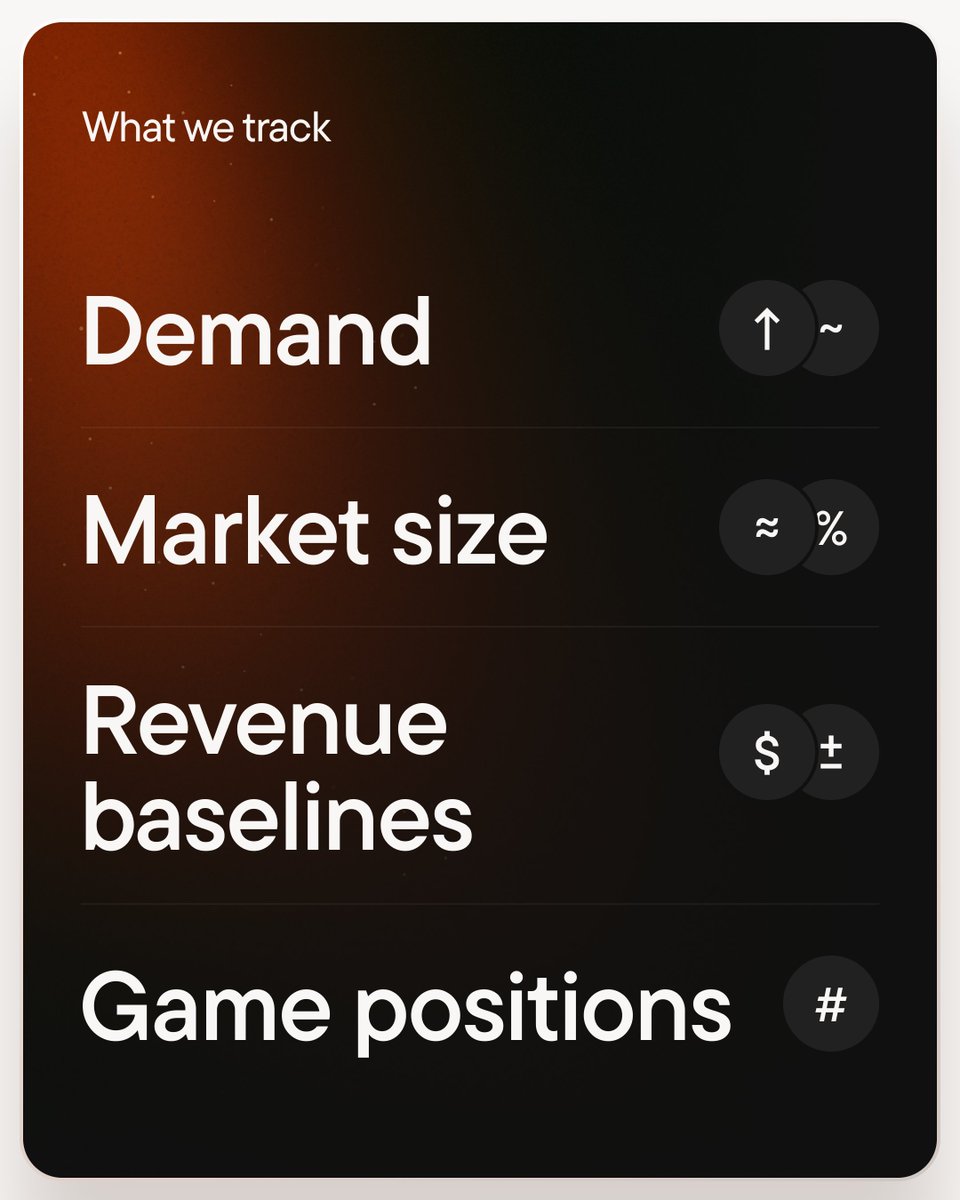 What we track

Demand ↑ ~

Market size ≈ %

Revenue baselines $ ±

Game positions #