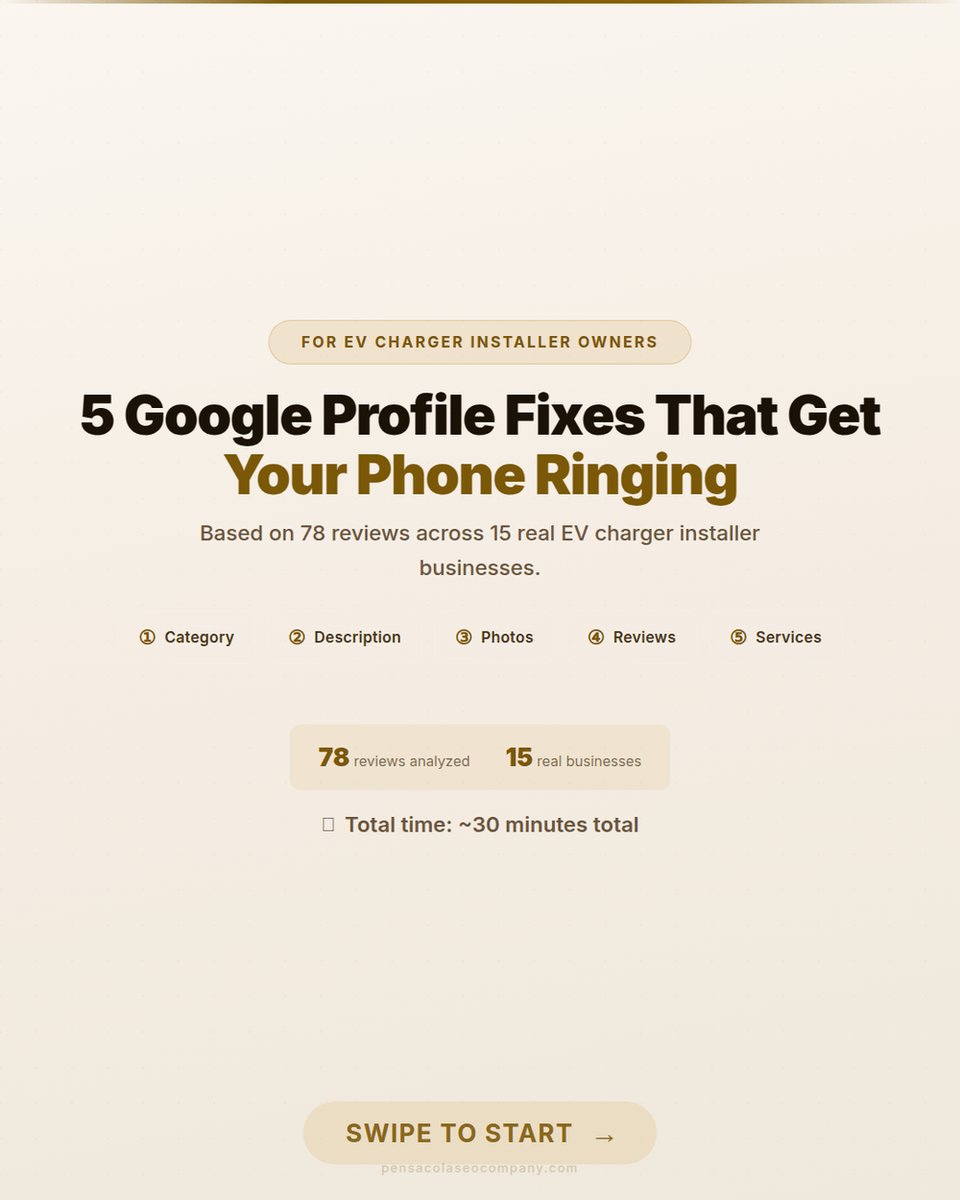 FOR EV CHARGER INSTALLER OWNERS

5 Google Profile Fixes That Get Your Phone Ringing

Based on 78 reviews across 15 real EV charger installer businesses.

① Category ② Description ③ Photos ④ Reviews ⑤ Services

78 reviews analyzed 15 real businesses

Total time: ~30 minutes total

SWIPE TO START →

pensacolaseocompany.com