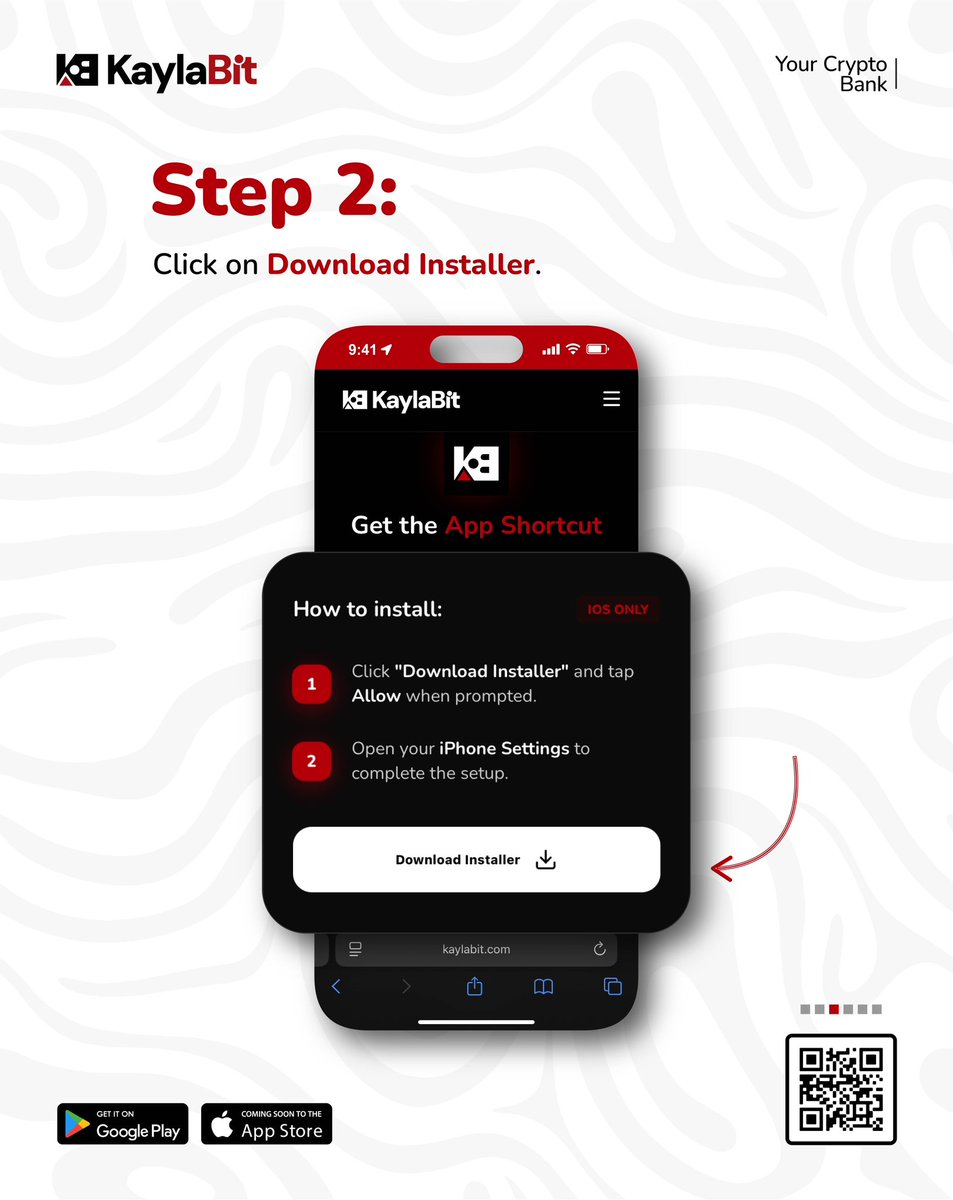 KaylaBit

Your Crypto Bank

Step 2:

Click on Download Installer.

9:41

KaylaBit

Get the App Shortcut

How to install:

IOS ONLY

1 Click "Download Installer" and tap Allow when prompted.

2 Open your iPhone Settings to complete the setup.

Download Installer

kaylabit.com

GET IT ON Google Play

COMING SOON TO THE App Store