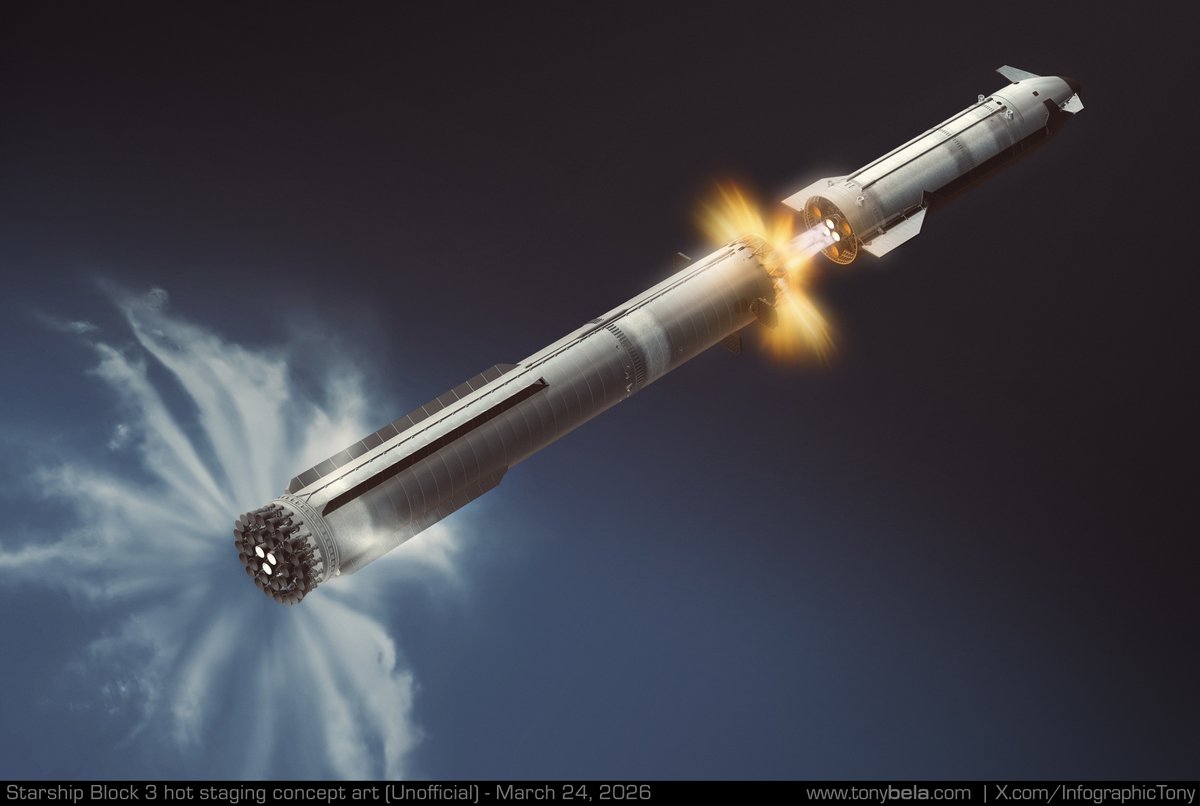 Starship Block 3 hot staging concept art (Unofficial) - March 24, 2026

www.tonybela.com | X.com/InfographicTony