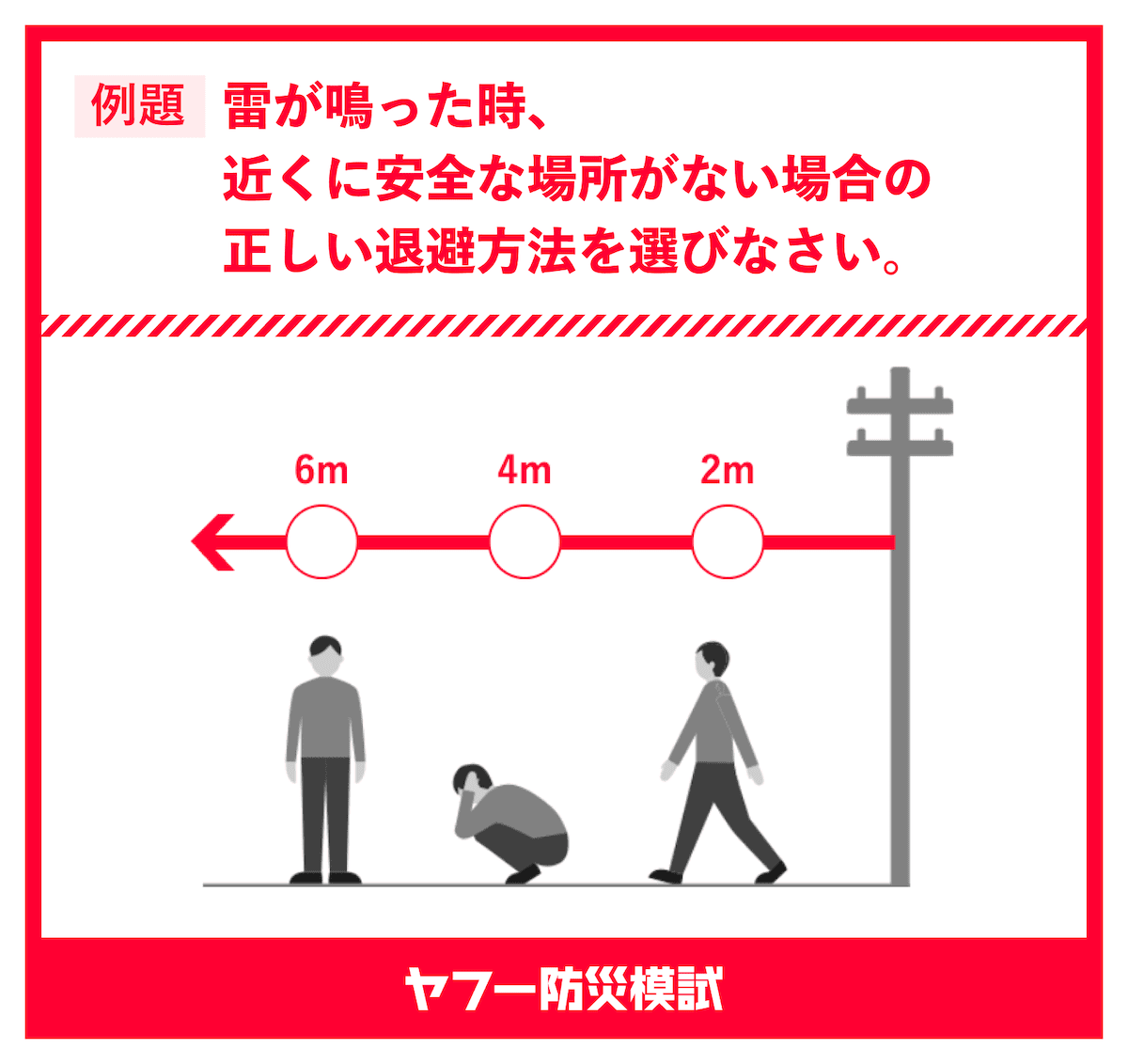 例題 雷が鳴った時、近くに安全な場所がない場合の正しい退避方法を選びなさい。

6m 4m 2m

ヤフー防災模試