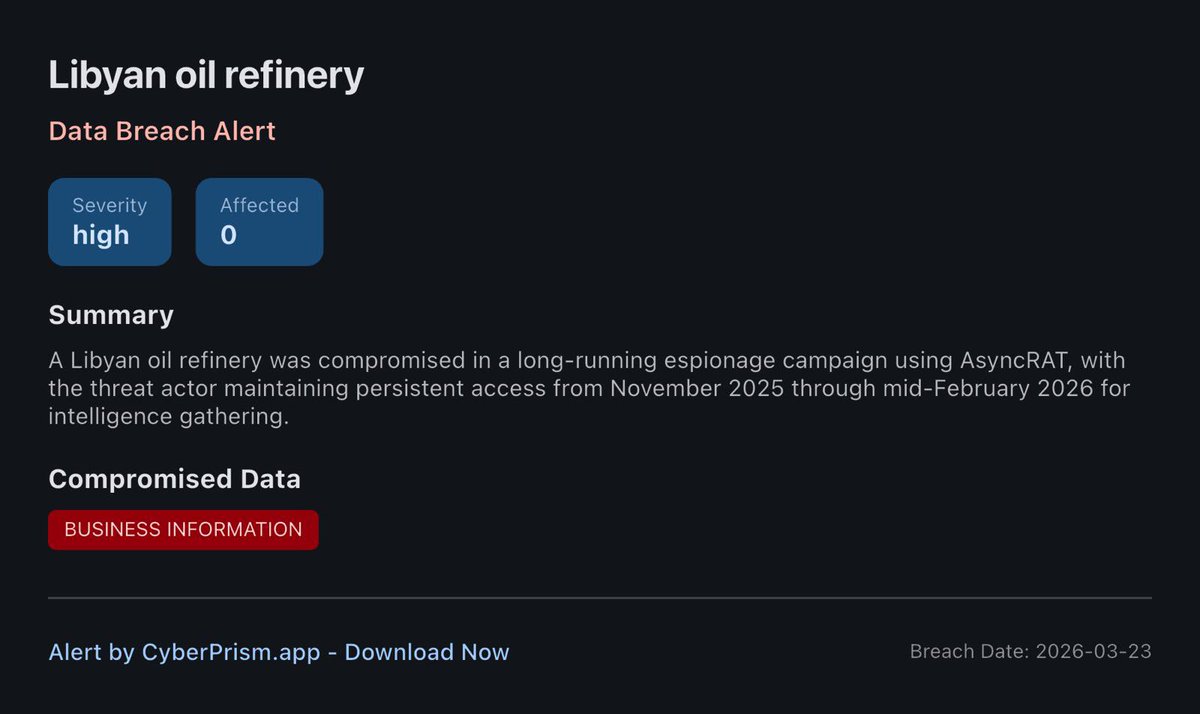 Libyan oil refinery

Data Breach Alert

Severity
high

Affected
0

Summary

A Libyan oil refinery was compromised in a long-running espionage campaign using AsyncRAT, with the threat actor maintaining persistent access from November 2025 through mid-February 2026 for intelligence gathering.

Compromised Data

BUSINESS INFORMATION

Alert by CyberPrism.app - Download Now

Breach Date: 2026-03-23