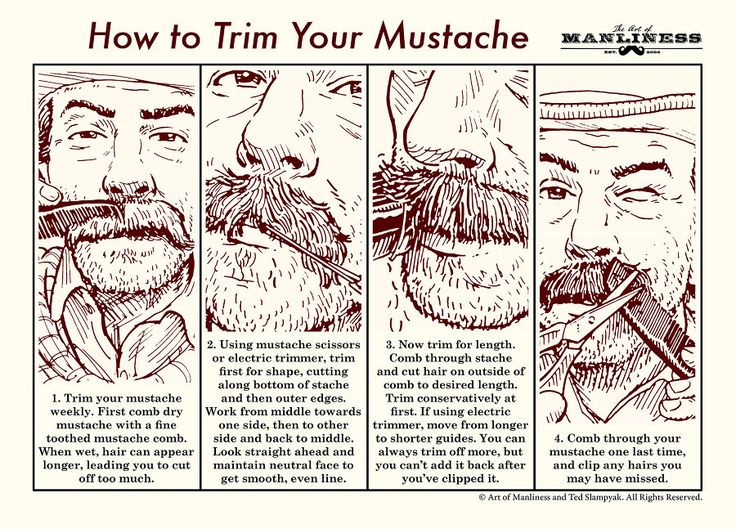 How to Trim Your Mustache

The Art of
MANLINESS
EST. 2008

1. Trim your mustache weekly. First comb dry mustache with a fine toothed mustache comb. When wet, hair can appear longer, leading you to cut off too much.

2. Using mustache scissors or electric trimmer, trim first for shape, cutting along bottom of stache and then outer edges. Work from middle towards one side, then to other side and back to middle. Look straight ahead and maintain neutral face to get smooth, even line.

3. Now trim for length. Comb through stache and cut hair on outside of comb to desired length. Trim conservatively at first. If using electric trimmer, move from longer to shorter guides. You can always trim off more, but you can't add it back after you've clipped it.

4. Comb through your mustache one last time, and clip any hairs you may have missed.

© Art of Manliness and Ted Slampyak. All Rights Reserved.