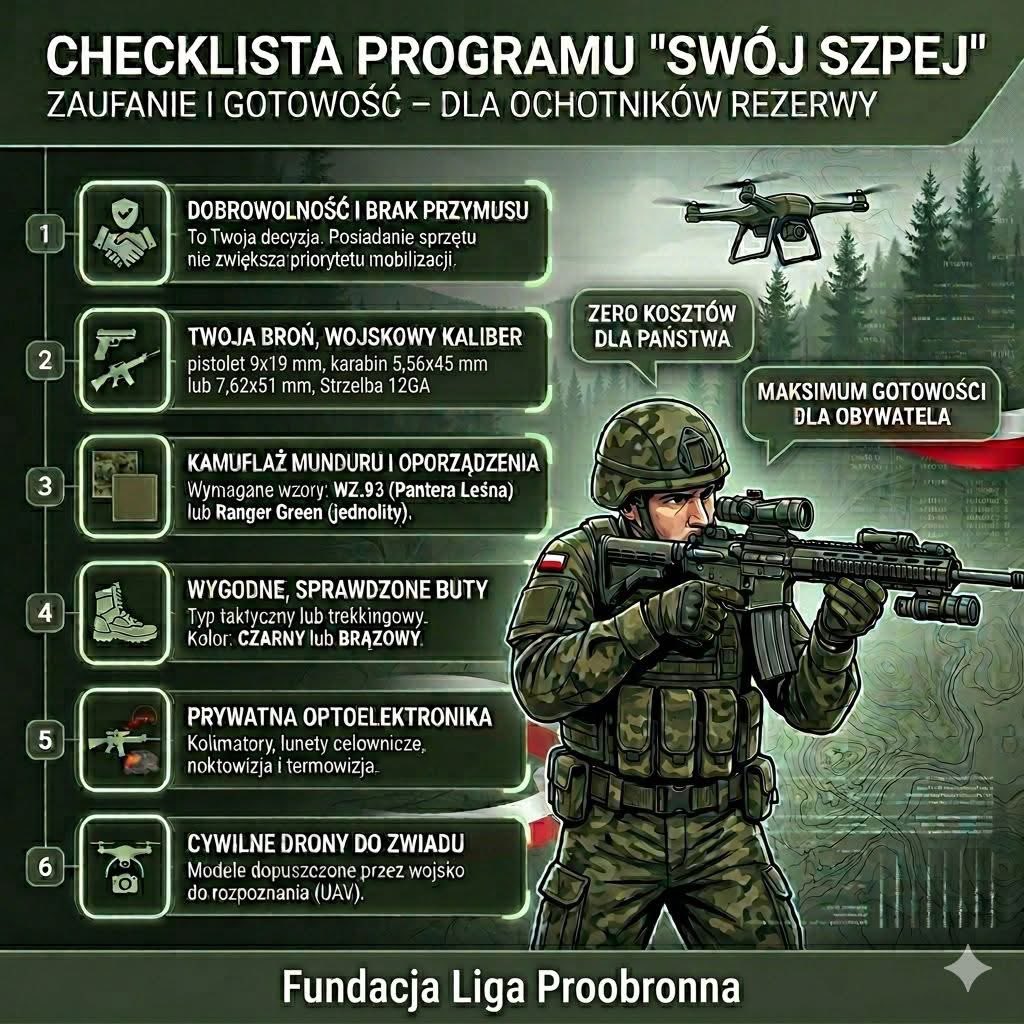 CHECKLISTA PROGRAMU "SWÓJ SZPEJ"
ZAUFANIE I GOTOWOŚĆ – DLA OCHOTNIKÓW REZERWY

1
DOBROWOLNOŚĆ I BRAK PRZYMUSU
To Twoja decyzja. Posiadanie sprzętu nie zwiększa priorytetu mobilizacji.

2
TWOJA BROŃ, WOJSKOWY KALIBER
pistolet 9x19 mm, karabin 5,56x45 mm lub 7,62x51 mm, Strzelba 12GA

3
KAMUFLAŻ MUNDURU I OPORZĄDZENIA
Wymagane wzory: WZ.93 (Pantera Leśna) lub Ranger Green (jednolity).

4
WYGODNE, SPRAWDZONE BUTY
Typ taktyczny lub trekkingowy. Kolor: CZARNY lub BRĄZOWY.

5
PRYWATNA OPTOELEKTRONIKA
Kolimatory, lunety celownicze, noktowizja i termowizja.

6
CYWILNE DRONY DO ZWIADU
Modele dopuszczone przez wojsko do rozpoznania (UAV).

ZERO KOSZTÓW DLA PAŃSTWA

MAKSIMUM GOTOWOŚCI DLA OBYWATELA

Fundacja Liga Proobronna