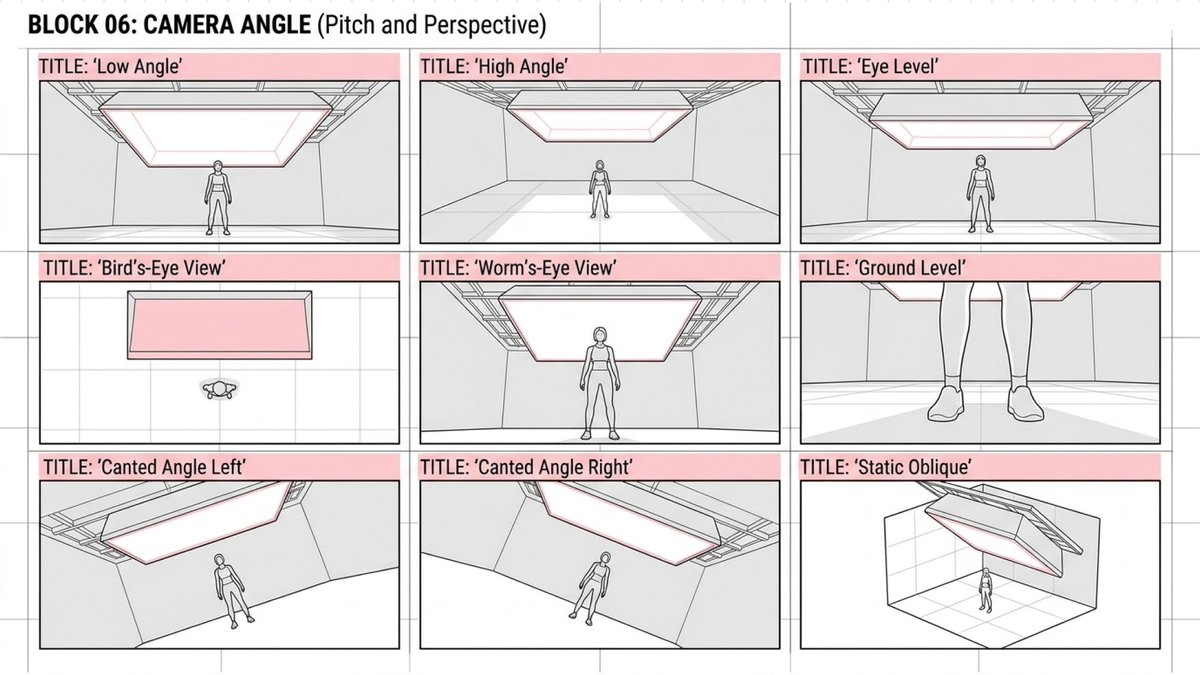 BLOCK 06: CAMERA ANGLE (Pitch and Perspective)

TITLE: 'Low Angle'

TITLE: 'High Angle'

TITLE: 'Eye Level'

TITLE: 'Bird's-Eye View'

TITLE: 'Worm's-Eye View'

TITLE: 'Ground Level'

TITLE: 'Canted Angle Left'

TITLE: 'Canted Angle Right'

TITLE: 'Static Oblique'