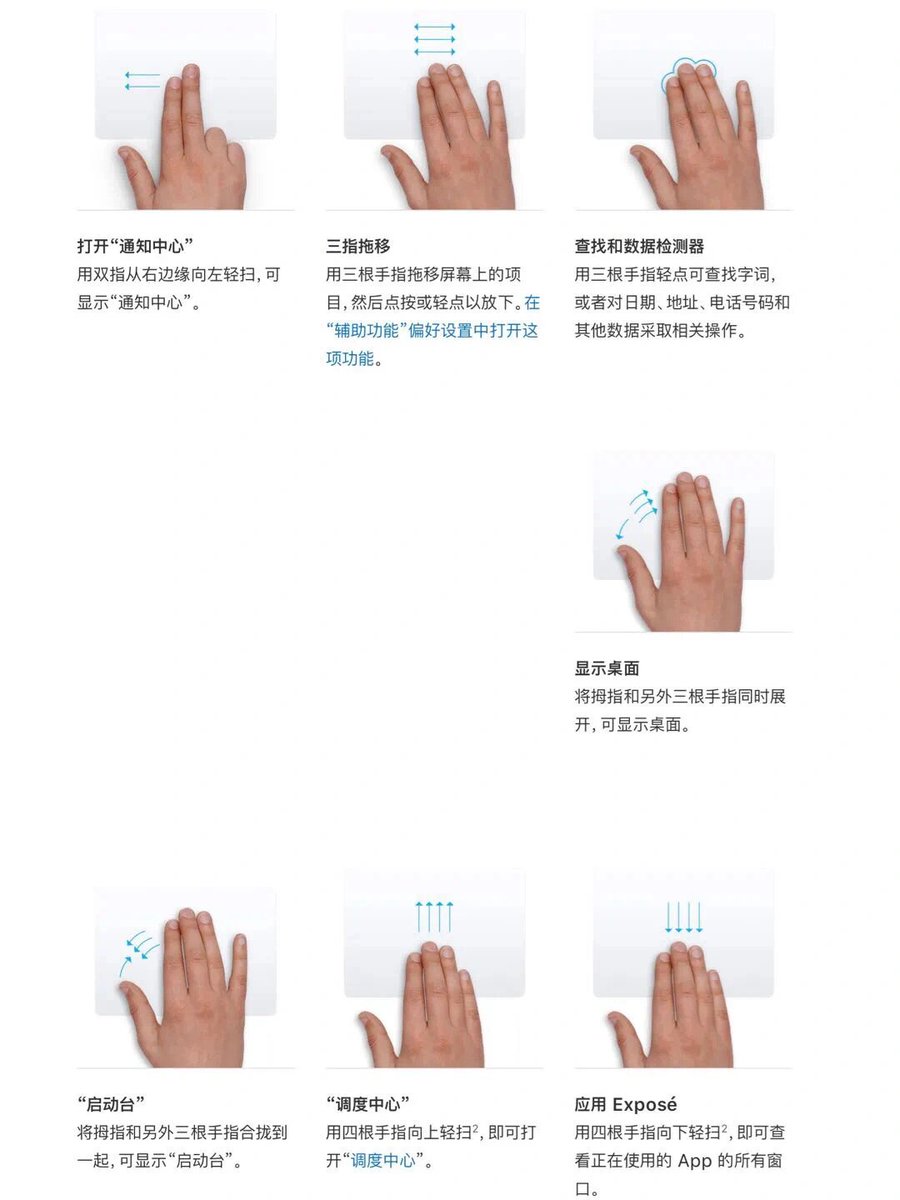 打开“通知中心”
用双指从右边缘向左轻扫，可显示“通知中心”。

三指拖移
用三根手指拖移屏幕上的项目，然后点按或轻点以放下。在“辅助功能”偏好设置中打开这项功能。

查找和数据检测器
用三根手指轻点可查找字词，或者对日期、地址、电话号码和其他数据采取相关操作。

显示桌面
将拇指和另外三根手指同时展开，可显示桌面。

“启动台”
将拇指和另外三根手指合拢到一起，可显示“启动台”。

“调度中心”
用四根手指向上轻扫$^2$，即可打开“调度中心”。

应用 Exposé
用四根手指向下轻扫$^2$，即可查看正在使用的 App 的所有窗口。