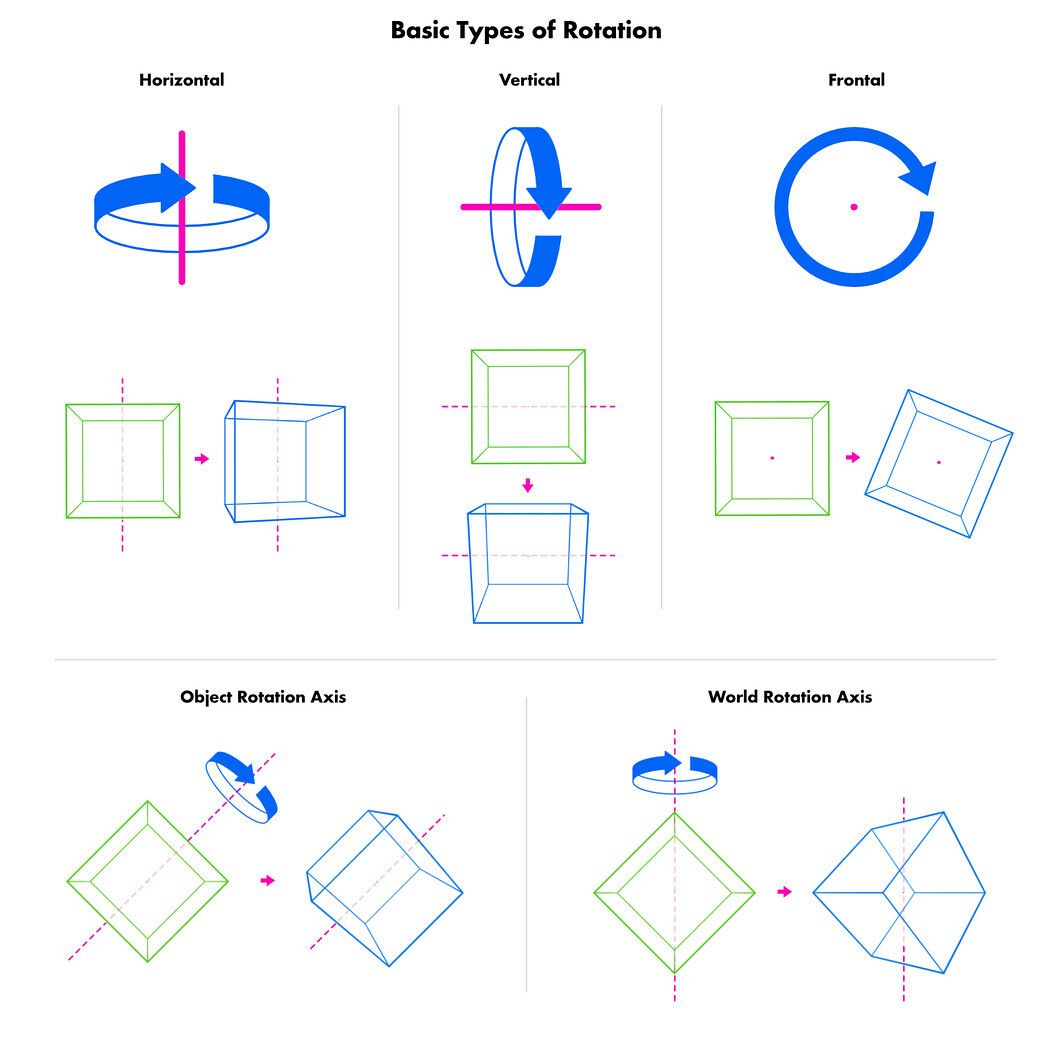 Basic Types of Rotation

Horizontal

Vertical

Frontal

Object Rotation Axis

World Rotation Axis