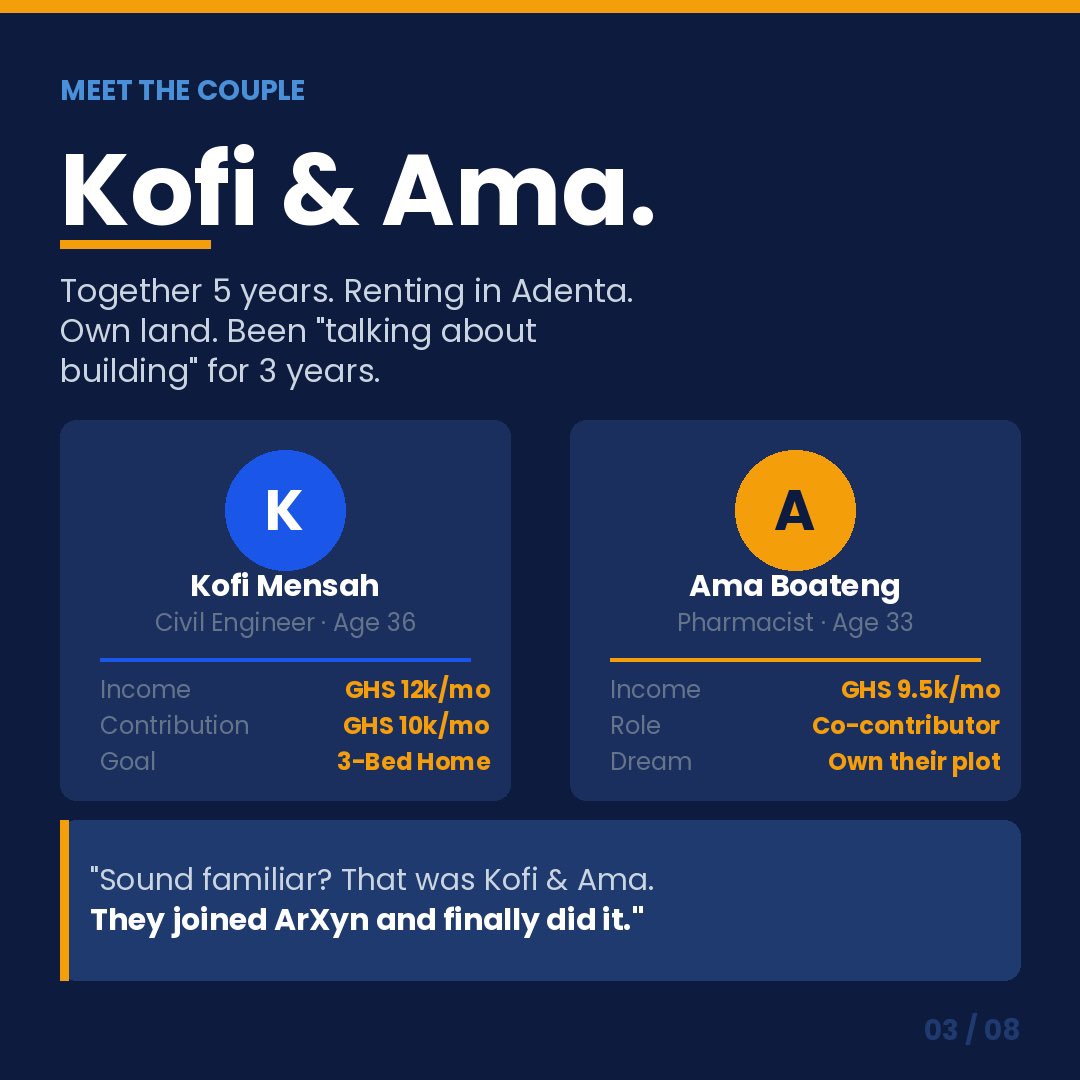 MEET THE COUPLE

Kofi & Ama.

Together 5 years. Renting in Adenta. Own land. Been "talking about building" for 3 years.

K

Kofi Mensah

Civil Engineer · Age 36

Income GHS 12k/mo
Contribution GHS 10k/mo
Goal 3-Bed Home

A

Ama Boateng

Pharmacist · Age 33

Income GHS 9.5k/mo
Role Co-contributor
Dream Own their plot

"Sound familiar? That was Kofi & Ama.
They joined ArXyn and finally did it."

03 / 08