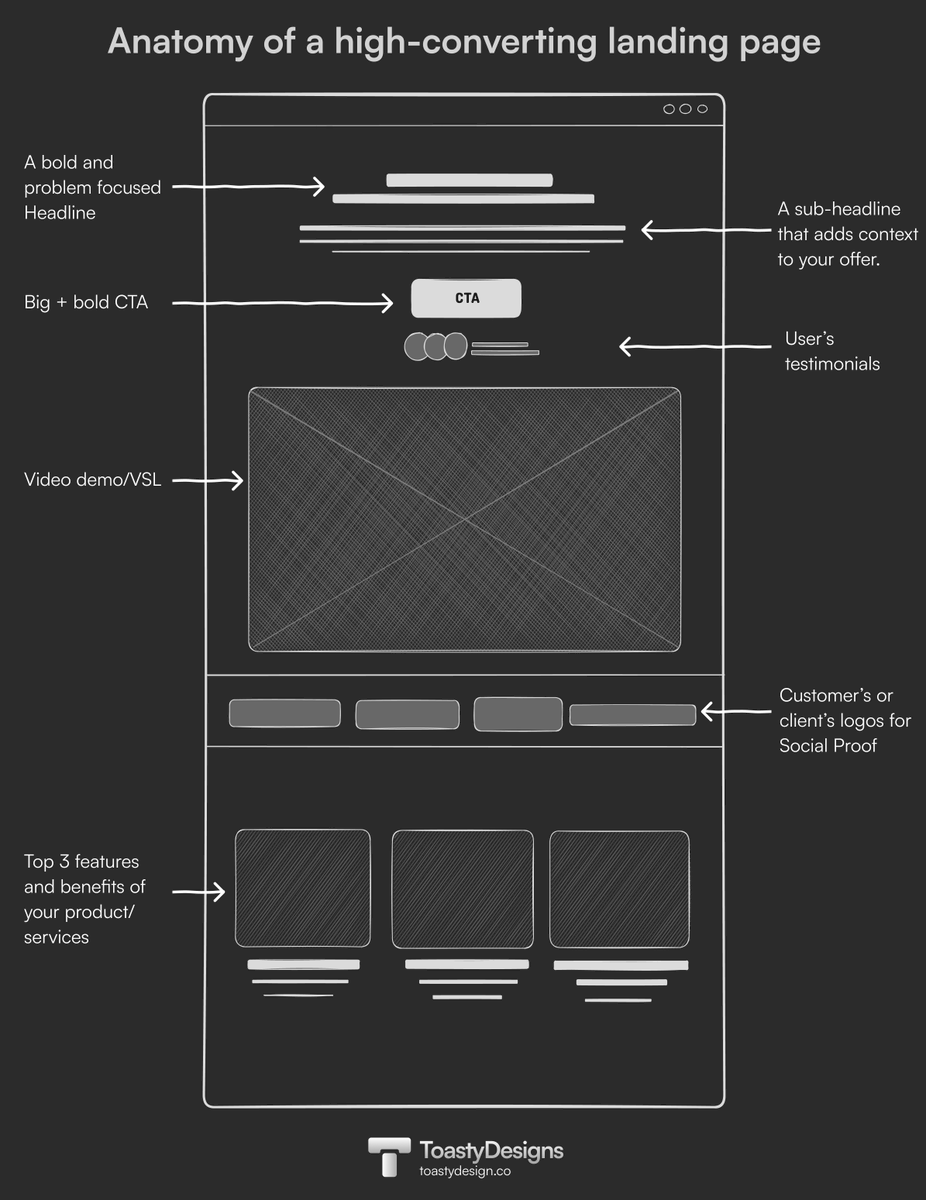 Anatomy of a high-converting landing page

A bold and problem focused Headline

A sub-headline that adds context to your offer.

Big + bold CTA

CTA

User's testimonials

Video demo/VSL

Customer's or client's logos for Social Proof

Top 3 features and benefits of your product/ services

ToastyDesigns
toastydesign.co