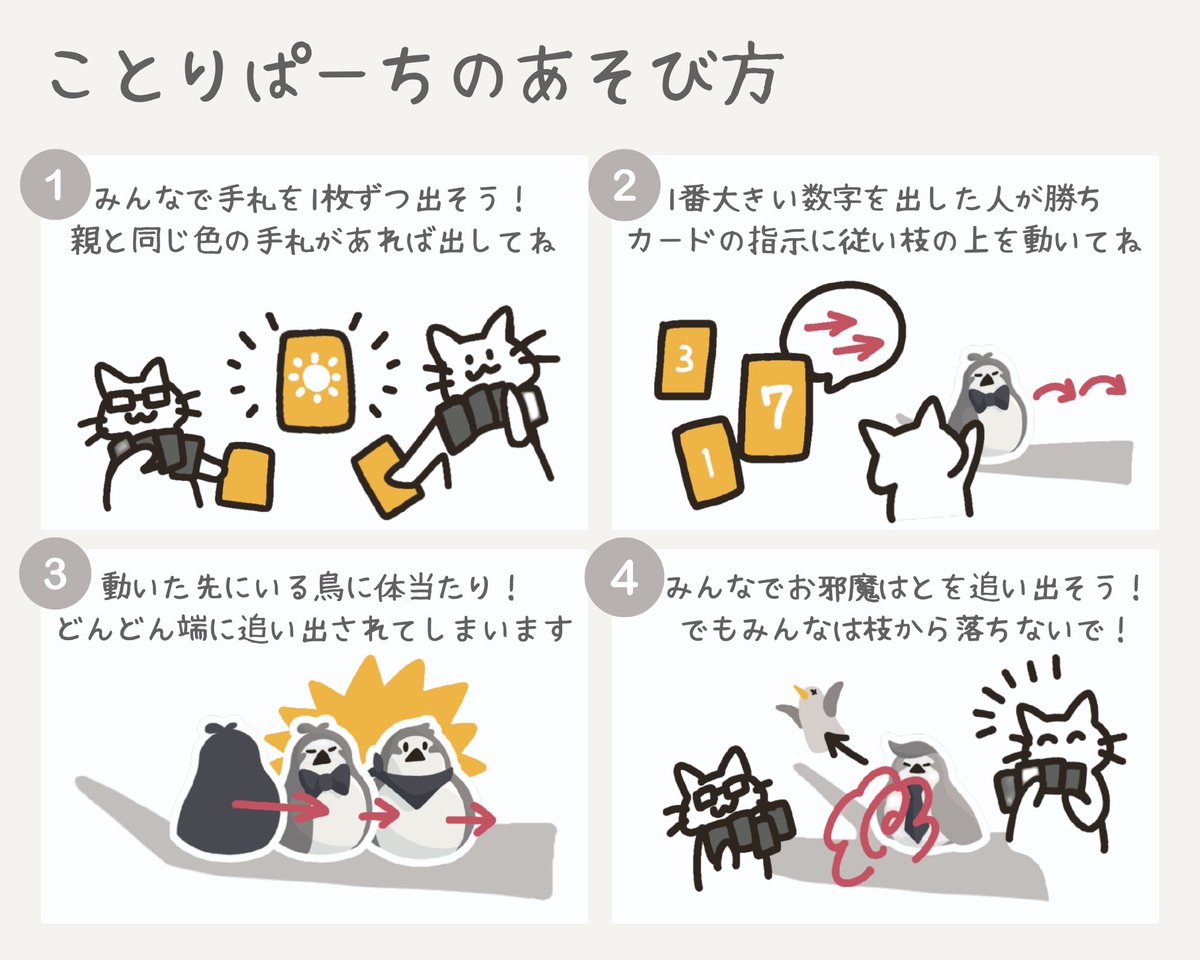 ことりぱーちのあそび方

1
みんなで手札を1枚ずつ出そう！
親と同じ色の手札があれば出してね

2
1番大きい数字を出した人が勝ち
カードの指示に従い枝の上を動いてね

3
7
1

3
動いた先にいる鳥に体当たり！
どんどん端に追い出されてしまいます

4
みんなでお邪魔はとを追い出そう！
でもみんなは枝から落ちないで！