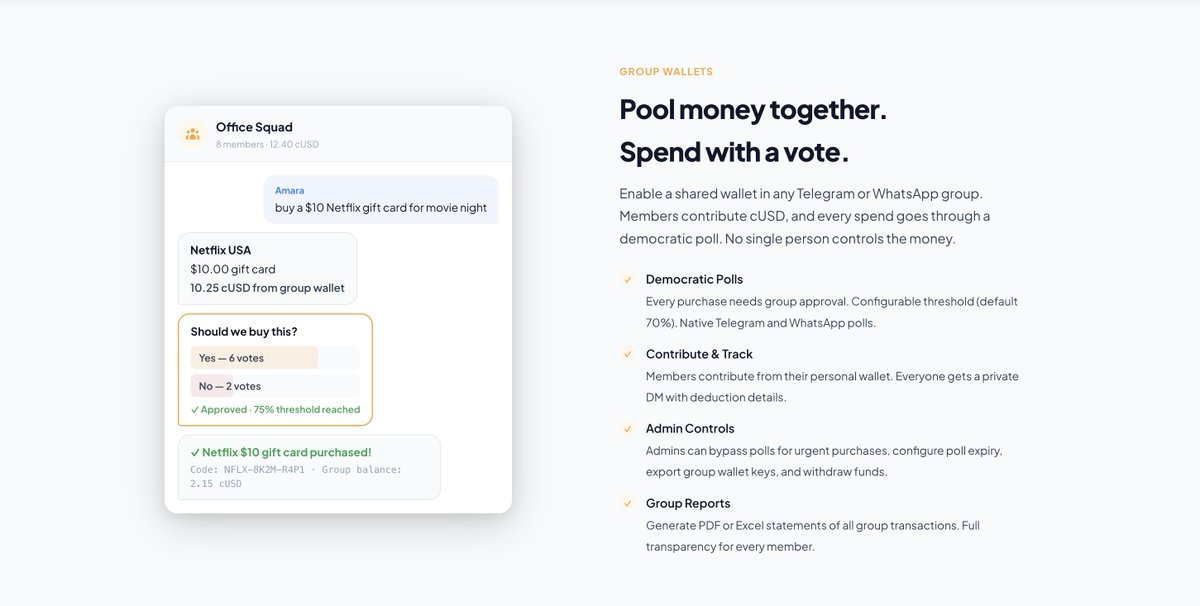 Office Squad
8 members · 12.40 cUSD

Amara
buy a $10 Netflix gift card for movie night

Netflix USA
$10.00 gift card
10.25 cUSD from group wallet

Should we buy this?
Yes — 6 votes
No — 2 votes
✓ Approved · 75% threshold reached

✓ Netflix $10 gift card purchased!
Code: NFLX-8K2M-R4P1 · Group balance: 2.15 cUSD

GROUP WALLETS

Pool money together.
Spend with a vote.

Enable a shared wallet in any Telegram or WhatsApp group. Members contribute cUSD, and every spend goes through a democratic poll. No single person controls the money.

✓ Democratic Polls
Every purchase needs group approval. Configurable threshold (default 70%). Native Telegram and WhatsApp polls.

✓ Contribute & Track
Members contribute from their personal wallet. Everyone gets a private DM with deduction details.

✓ Admin Controls
Admins can bypass polls for urgent purchases, configure poll expiry, export group wallet keys, and withdraw funds.

✓ Group Reports
Generate PDF or Excel statements of all group transactions. Full transparency for every member.