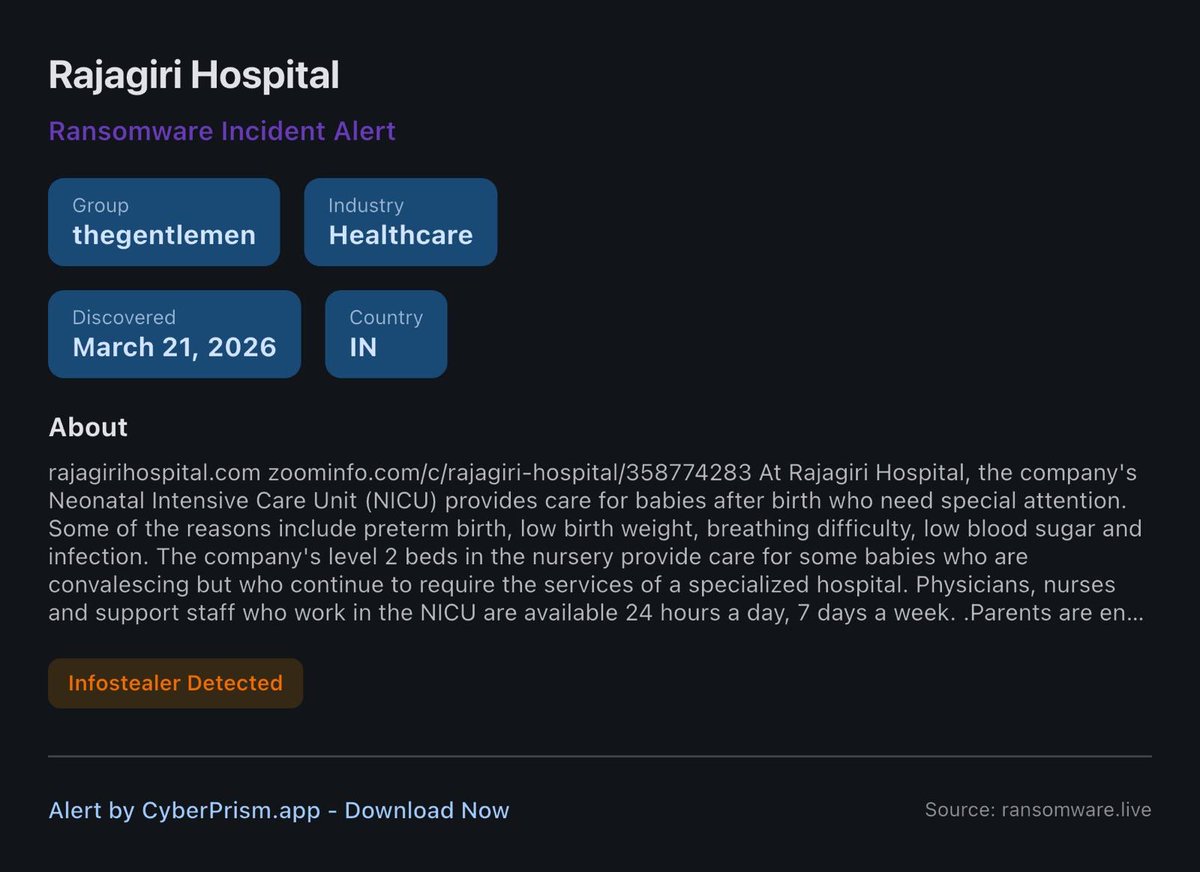 Rajagiri Hospital

Ransomware Incident Alert

Group
thegentlemen

Industry
Healthcare

Discovered
March 21, 2026

Country
IN

About

rajagirihospital.com zoominfo.com/c/rajagiri-hospital/358774283 At Rajagiri Hospital, the company's Neonatal Intensive Care Unit (NICU) provides care for babies after birth who need special attention. Some of the reasons include preterm birth, low birth weight, breathing difficulty, low blood sugar and infection. The company's level 2 beds in the nursery provide care for some babies who are convalescing but who continue to require the services of a specialized hospital. Physicians, nurses and support staff who work in the NICU are available 24 hours a day, 7 days a week. .Parents are en...

Infostealer Detected

Alert by CyberPrism.app - Download Now

Source: ransomware.live