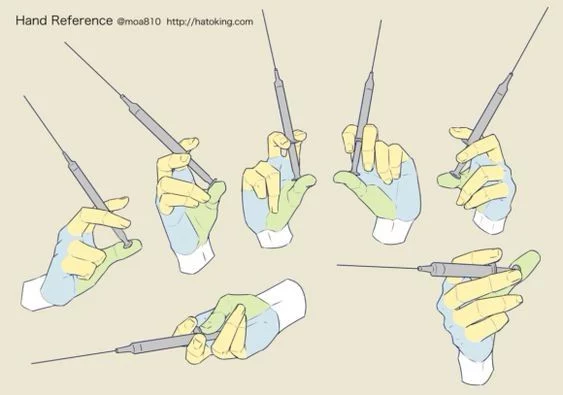 Hand Reference @moa810 http://hatoking.com